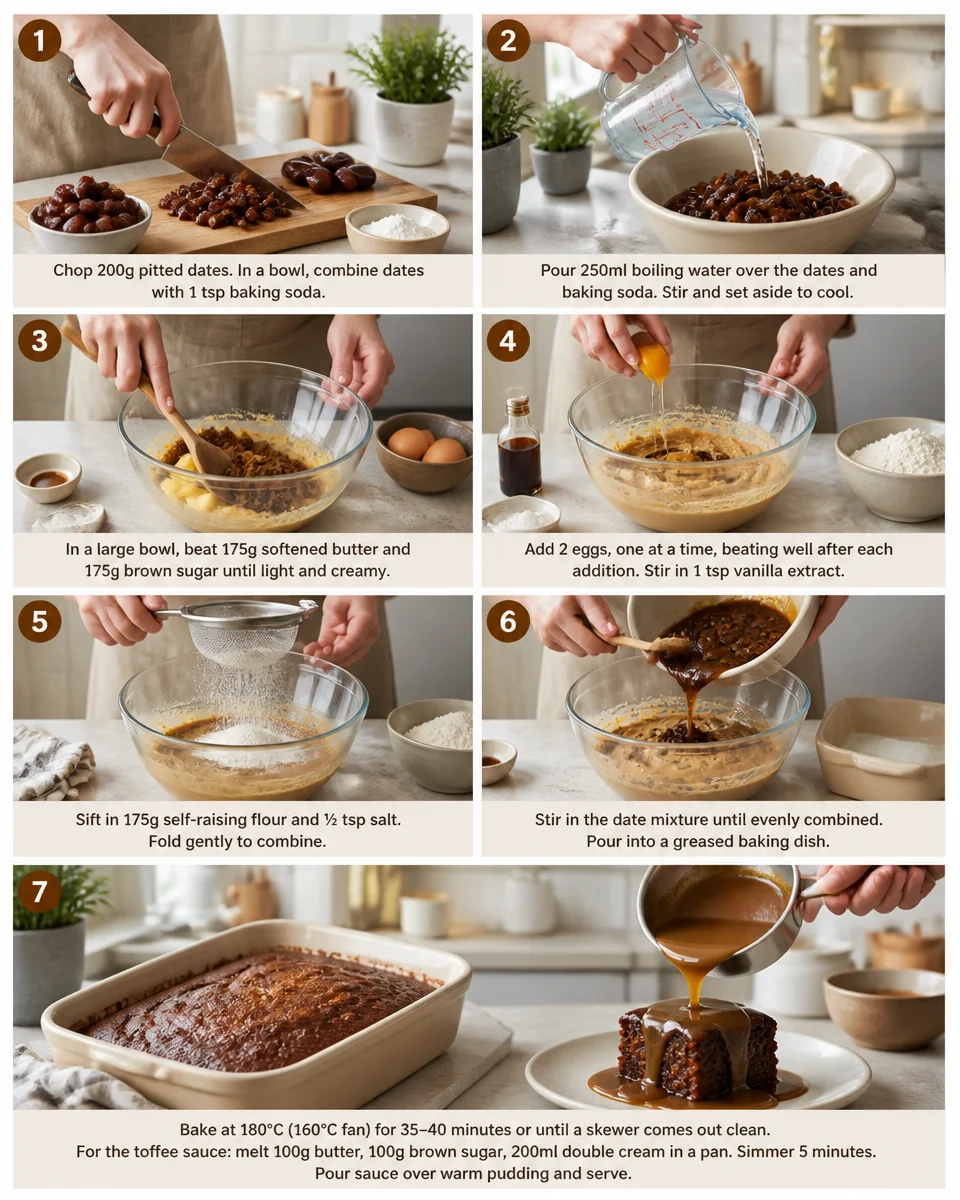 1

Chop 200g pitted dates. In a bowl, combine dates with 1 tsp baking soda.

2

Pour 250ml boiling water over the dates and baking soda. Stir and set aside to cool.

3

In a large bowl, beat 175g softened butter and 175g brown sugar until light and creamy.

4

Add 2 eggs, one at a time, beating well after each addition. Stir in 1 tsp vanilla extract.

5

Sift in 175g self-raising flour and ½ tsp salt. Fold gently to combine.

6

Stir in the date mixture until evenly combined. Pour into a greased baking dish.

7

Bake at 180°C (160°C fan) for 35–40 minutes or until a skewer comes out clean.
For the toffee sauce: melt 100g butter, 100g brown sugar, 200ml double cream in a pan. Simmer 5 minutes.
Pour sauce over warm pudding and serve.