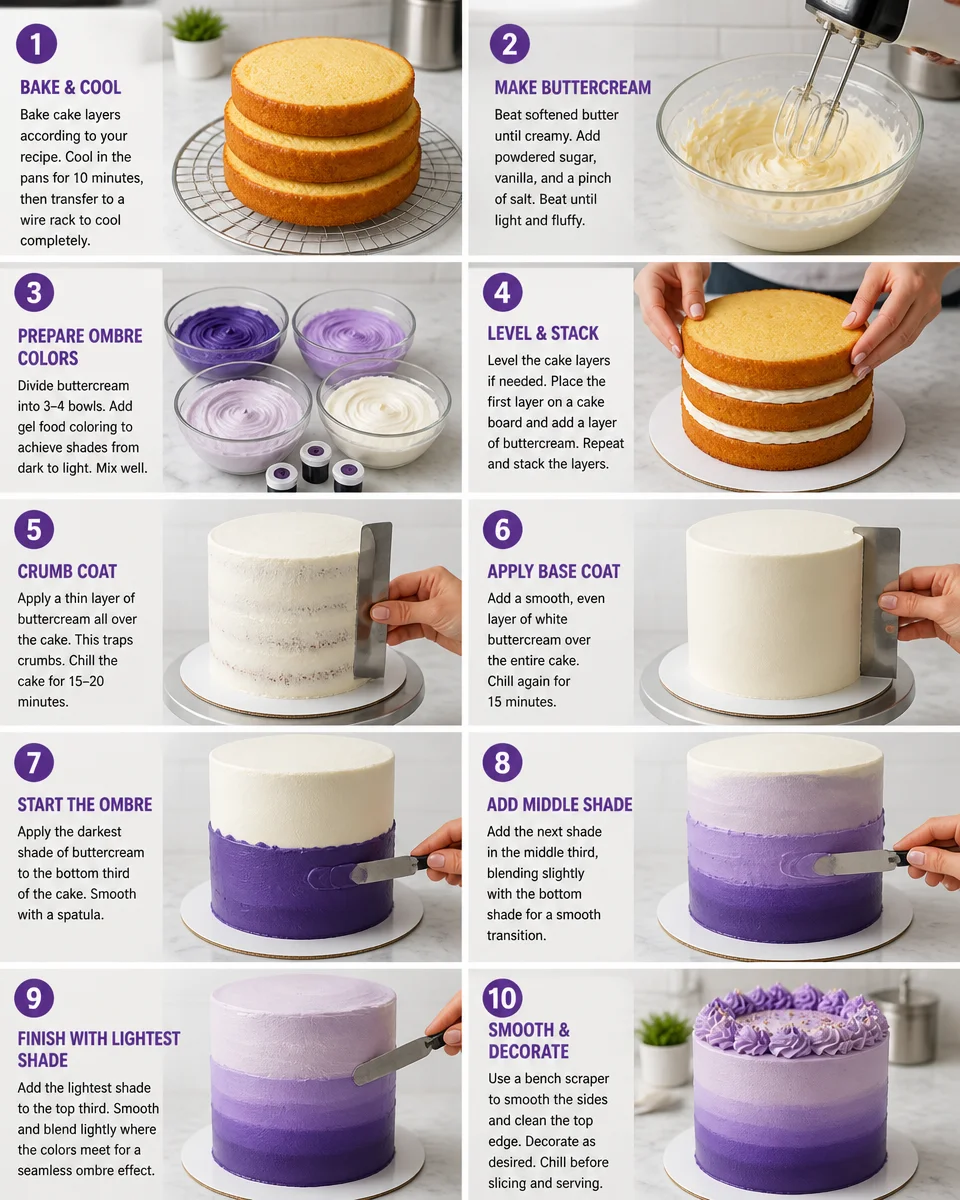 1
BAKE & COOL
Bake cake layers according to your recipe. Cool in the pans for 10 minutes, then transfer to a wire rack to cool completely.

2
MAKE BUTTERCREAM
Beat softened butter until creamy. Add powdered sugar, vanilla, and a pinch of salt. Beat until light and fluffy.

3
PREPARE OMBRE COLORS
Divide buttercream into 3–4 bowls. Add gel food coloring to achieve shades from dark to light. Mix well.

4
LEVEL & STACK
Level the cake layers if needed. Place the first layer on a cake board and add a layer of buttercream. Repeat and stack the layers.

5
CRUMB COAT
Apply a thin layer of buttercream all over the cake. This traps crumbs. Chill the cake for 15–20 minutes.

6
APPLY BASE COAT
Add a smooth, even layer of white buttercream over the entire cake. Chill again for 15 minutes.

7
START THE OMBRE
Apply the darkest shade of buttercream to the bottom third of the cake. Smooth with a spatula.

8
ADD MIDDLE SHADE
Add the next shade in the middle third, blending slightly with the bottom shade for a smooth transition.

9
FINISH WITH LIGHTEST SHADE
Add the lightest shade to the top third. Smooth and blend lightly where the colors meet for a seamless ombre effect.

10
SMOOTH & DECORATE
Use a bench scraper to smooth the sides and clean the top edge. Decorate as desired. Chill before slicing and serving.