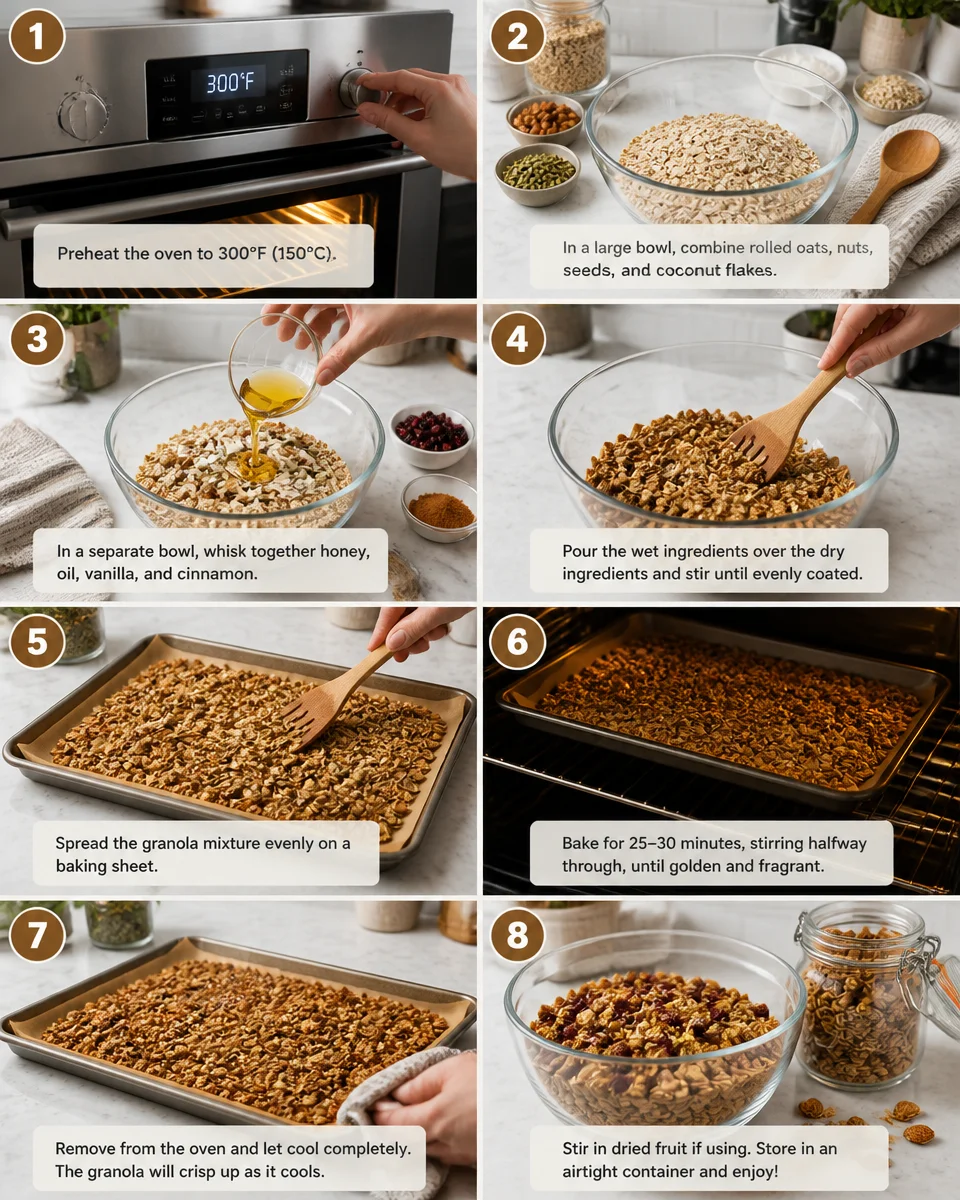 1
300°F
Preheat the oven to 300°F (150°C).

2
In a large bowl, combine rolled oats, nuts, seeds, and coconut flakes.

3
In a separate bowl, whisk together honey, oil, vanilla, and cinnamon.

4
Pour the wet ingredients over the dry ingredients and stir until evenly coated.

5
Spread the granola mixture evenly on a baking sheet.

6
Bake for 25–30 minutes, stirring halfway through, until golden and fragrant.

7
Remove from the oven and let cool completely. The granola will crisp up as it cools.

8
Stir in dried fruit if using. Store in an airtight container and enjoy!