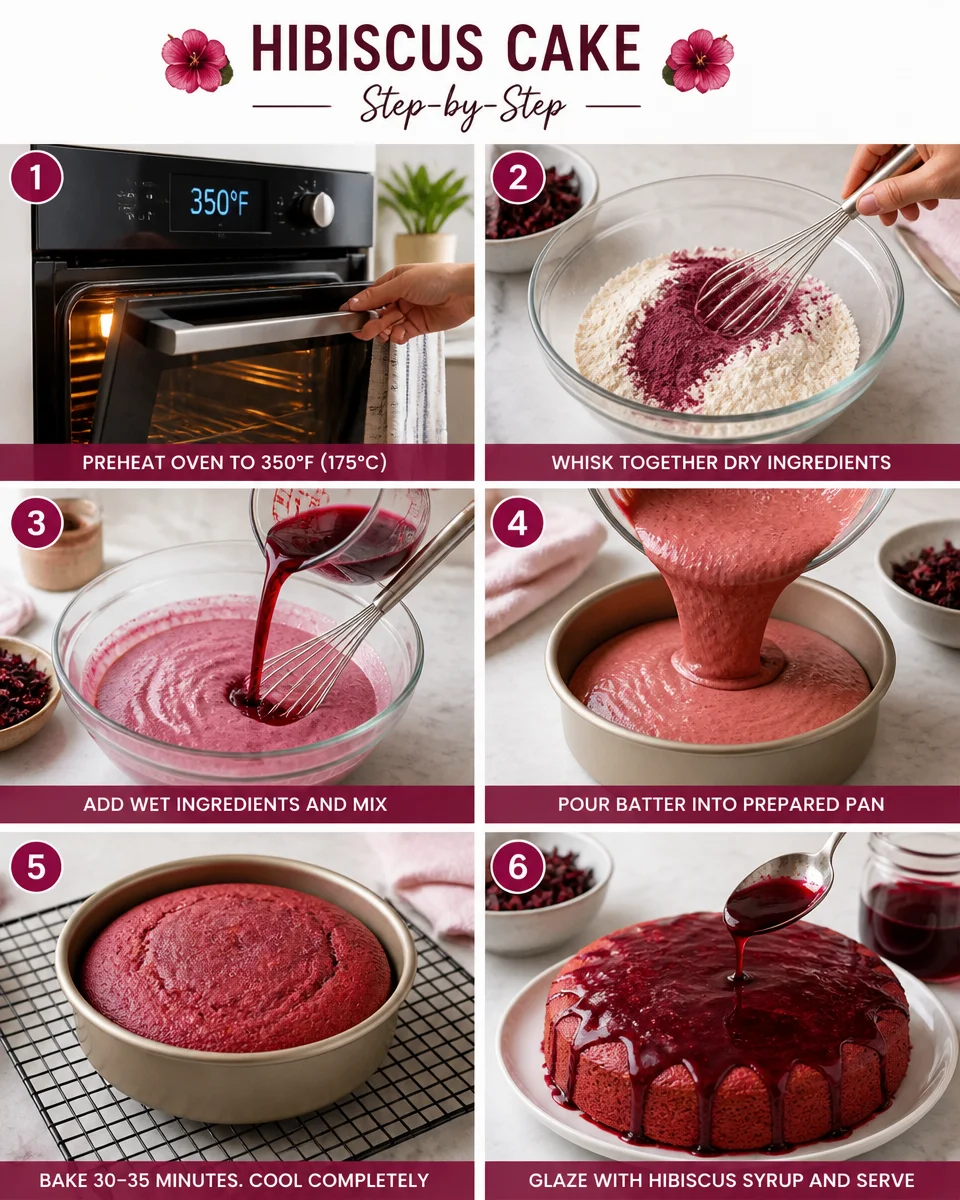 HIBISCUS CAKE
Step-by-Step

1
350°F
PREHEAT OVEN TO 350°F (175°C)

2
WHISK TOGETHER DRY INGREDIENTS

3
ADD WET INGREDIENTS AND MIX

4
POUR BATTER INTO PREPARED PAN

5
BAKE 30–35 MINUTES. COOL COMPLETELY

6
GLAZE WITH HIBISCUS SYRUP AND SERVE