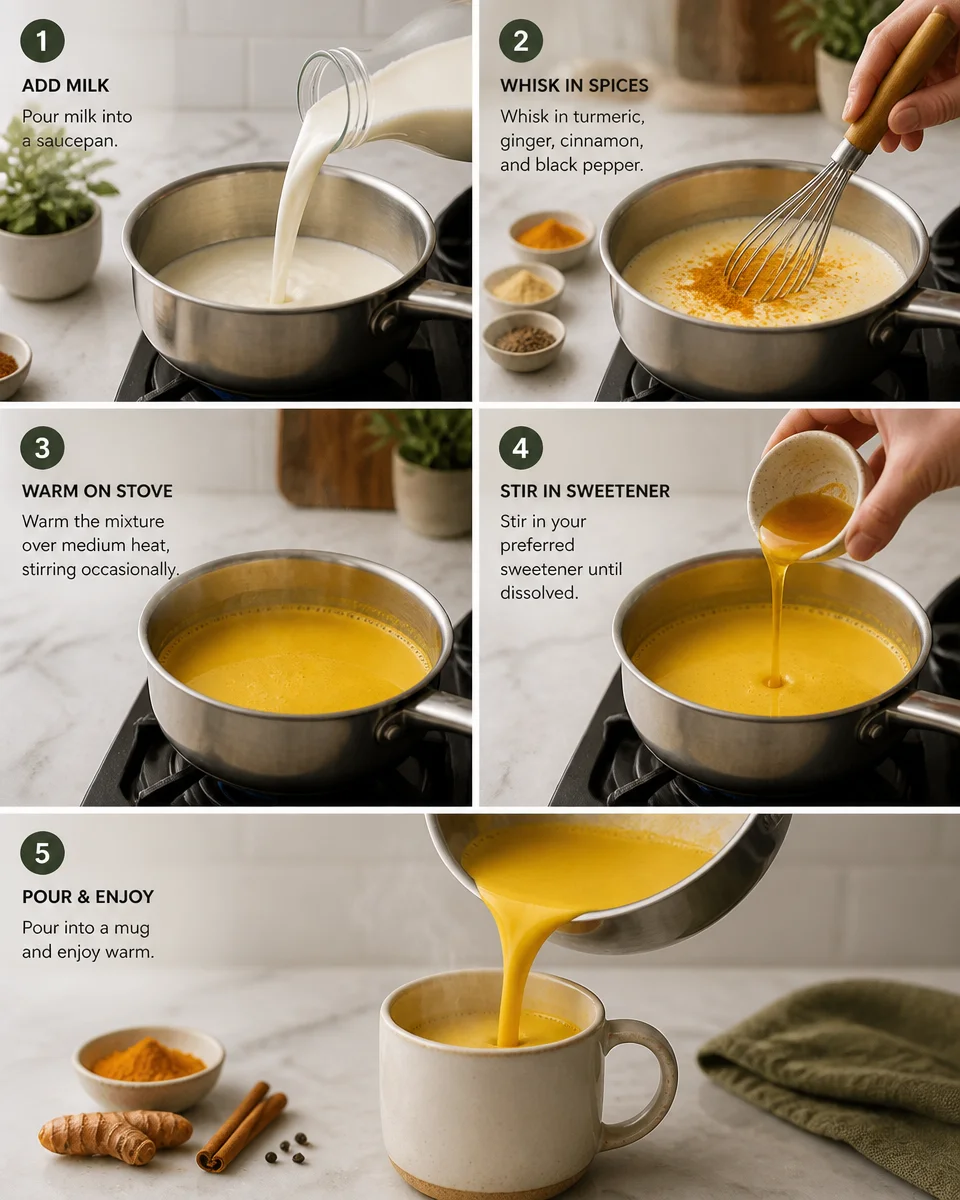 1

ADD MILK

Pour milk into a saucepan.

2

WHISK IN SPICES

Whisk in turmeric, ginger, cinnamon, and black pepper.

3

WARM ON STOVE

Warm the mixture over medium heat, stirring occasionally.

4

STIR IN SWEETENER

Stir in your preferred sweetener until dissolved.

5

POUR & ENJOY

Pour into a mug and enjoy warm.