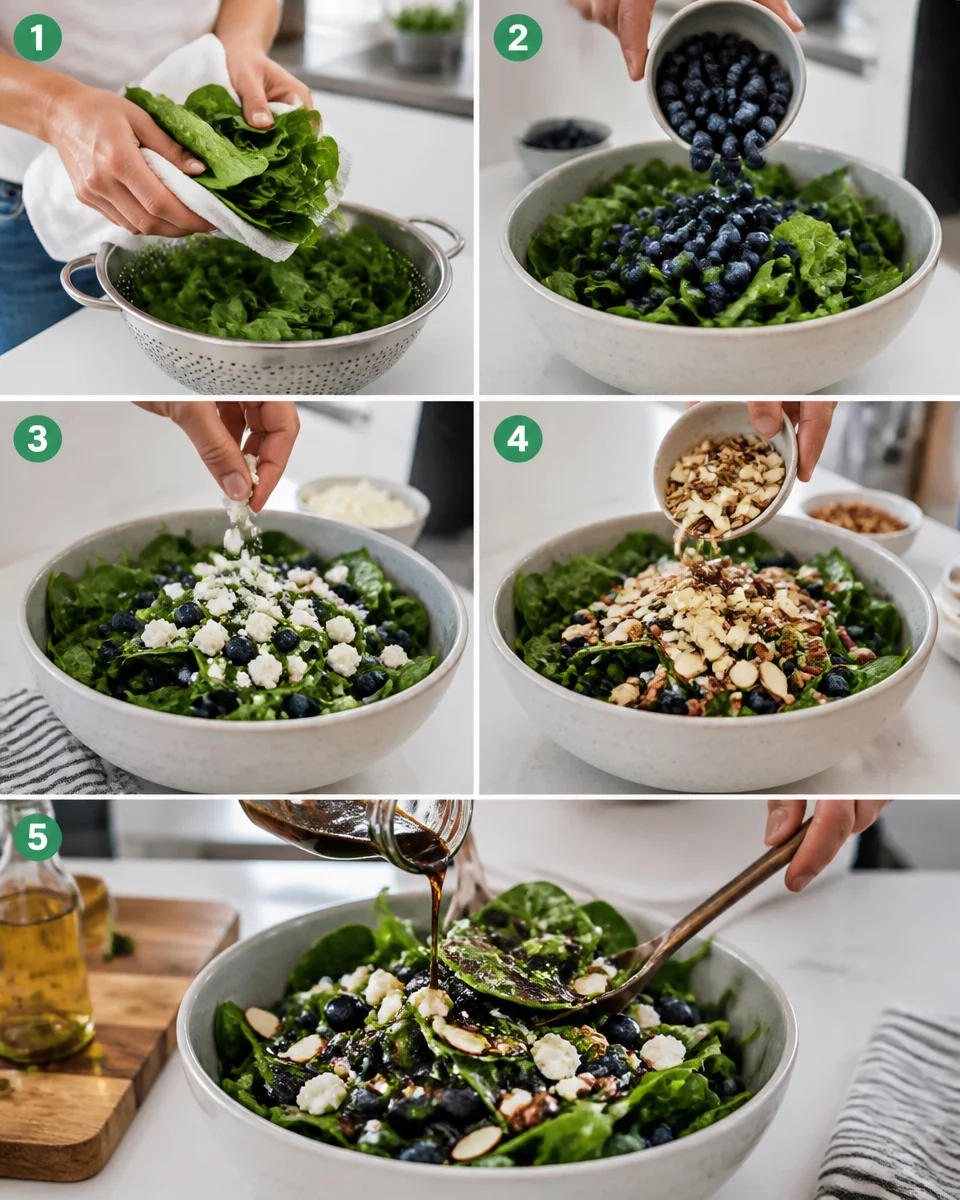 1
2
3
4
5