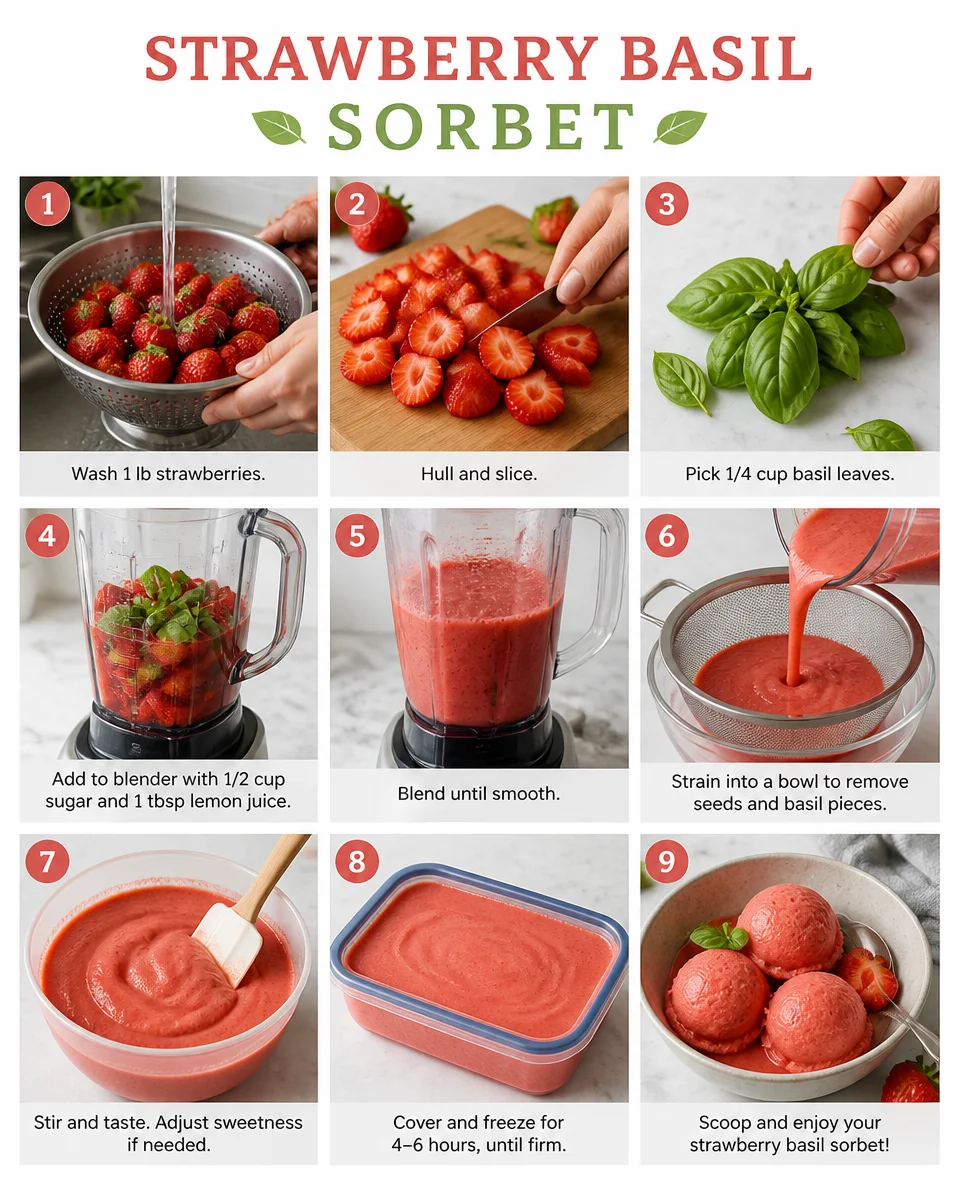 STRAWBERRY BASIL
SORBET

1
Wash 1 lb strawberries.

2
Hull and slice.

3
Pick 1/4 cup basil leaves.

4
Add to blender with 1/2 cup sugar and 1 tbsp lemon juice.

5
Blend until smooth.

6
Strain into a bowl to remove seeds and basil pieces.

7
Stir and taste. Adjust sweetness if needed.

8
Cover and freeze for 4–6 hours, until firm.

9
Scoop and enjoy your strawberry basil sorbet!