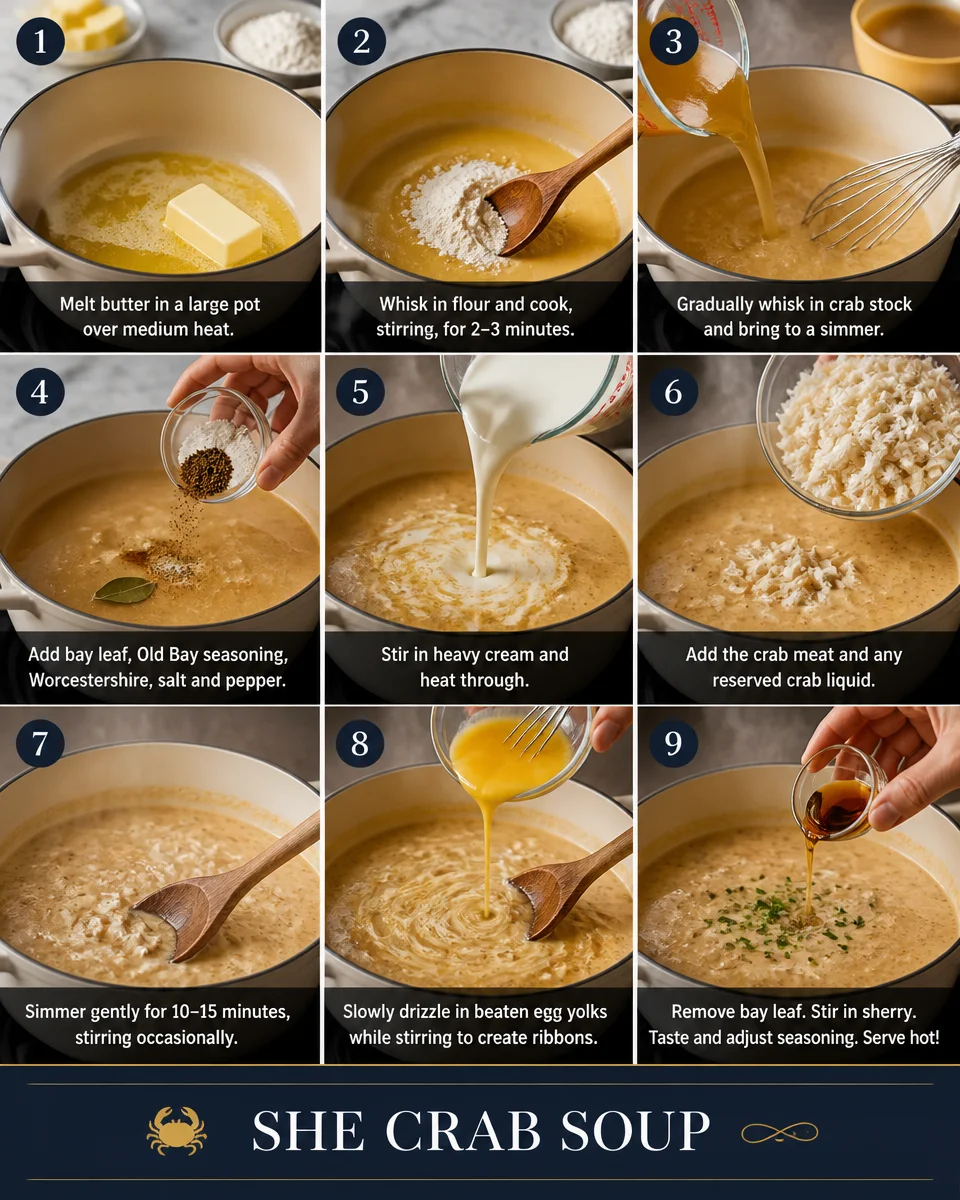 1
Melt butter in a large pot over medium heat.

2
Whisk in flour and cook, stirring, for 2–3 minutes.

3
Gradually whisk in crab stock and bring to a simmer.

4
Add bay leaf, Old Bay seasoning, Worcestershire, salt and pepper.

5
Stir in heavy cream and heat through.

6
Add the crab meat and any reserved crab liquid.

7
Simmer gently for 10–15 minutes, stirring occasionally.

8
Slowly drizzle in beaten egg yolks while stirring to create ribbons.

9
Remove bay leaf. Stir in sherry. Taste and adjust seasoning. Serve hot!

SHE CRAB SOUP