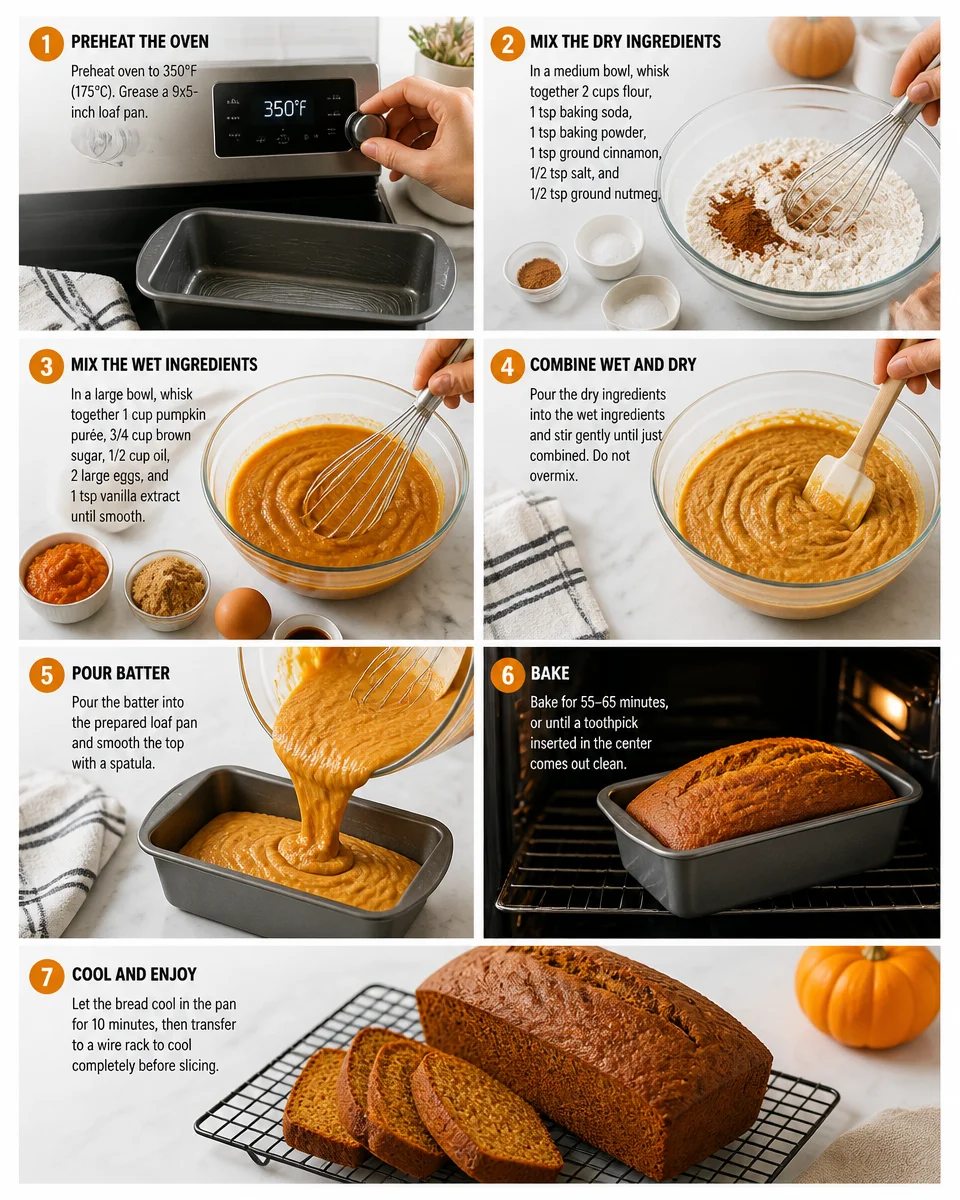 1 PREHEAT THE OVEN

Preheat oven to 350°F (175°C). Grease a 9x5-inch loaf pan.

350°F

2 MIX THE DRY INGREDIENTS

In a medium bowl, whisk together 2 cups flour, 1 tsp baking soda, 1 tsp baking powder, 1 tsp ground cinnamon, 1/2 tsp salt, and 1/2 tsp ground nutmeg.

3 MIX THE WET INGREDIENTS

In a large bowl, whisk together 1 cup pumpkin purée, 3/4 cup brown sugar, 1/2 cup oil, 2 large eggs, and 1 tsp vanilla extract until smooth.

4 COMBINE WET AND DRY

Pour the dry ingredients into the wet ingredients and stir gently until just combined. Do not overmix.

5 POUR BATTER

Pour the batter into the prepared loaf pan and smooth the top with a spatula.

6 BAKE

Bake for 55–65 minutes, or until a toothpick inserted in the center comes out clean.

7 COOL AND ENJOY

Let the bread cool in the pan for 10 minutes, then transfer to a wire rack to cool completely before slicing.