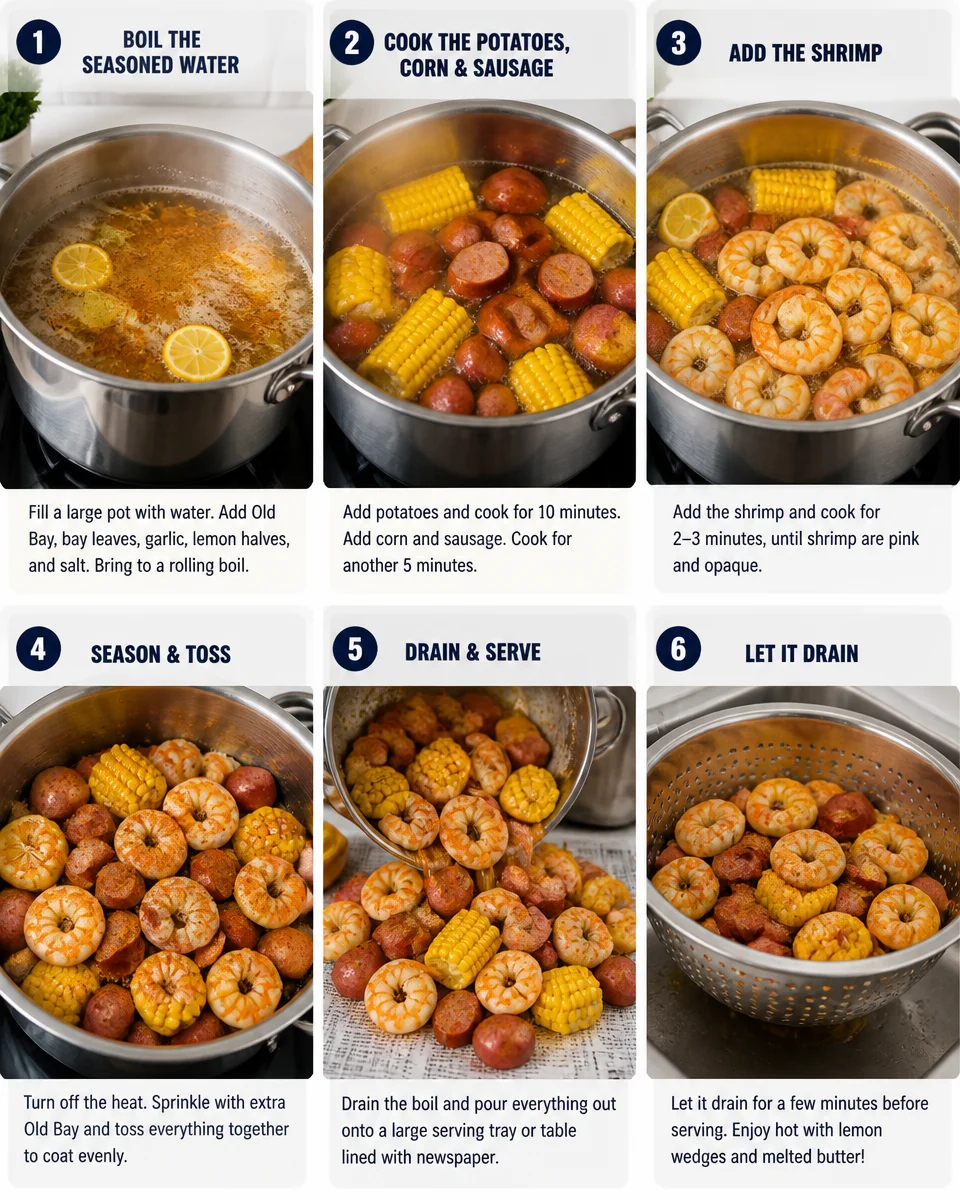 1 BOIL THE SEASONED WATER

Fill a large pot with water. Add Old Bay, bay leaves, garlic, lemon halves, and salt. Bring to a rolling boil.

2 COOK THE POTATOES, CORN & SAUSAGE

Add potatoes and cook for 10 minutes. Add corn and sausage. Cook for another 5 minutes.

3 ADD THE SHRIMP

Add the shrimp and cook for 2–3 minutes, until shrimp are pink and opaque.

4 SEASON & TOSS

Turn off the heat. Sprinkle with extra Old Bay and toss everything together to coat evenly.

5 DRAIN & SERVE

Drain the boil and pour everything out onto a large serving tray or table lined with newspaper.

6 LET IT DRAIN

Let it drain for a few minutes before serving. Enjoy hot with lemon wedges and melted butter!