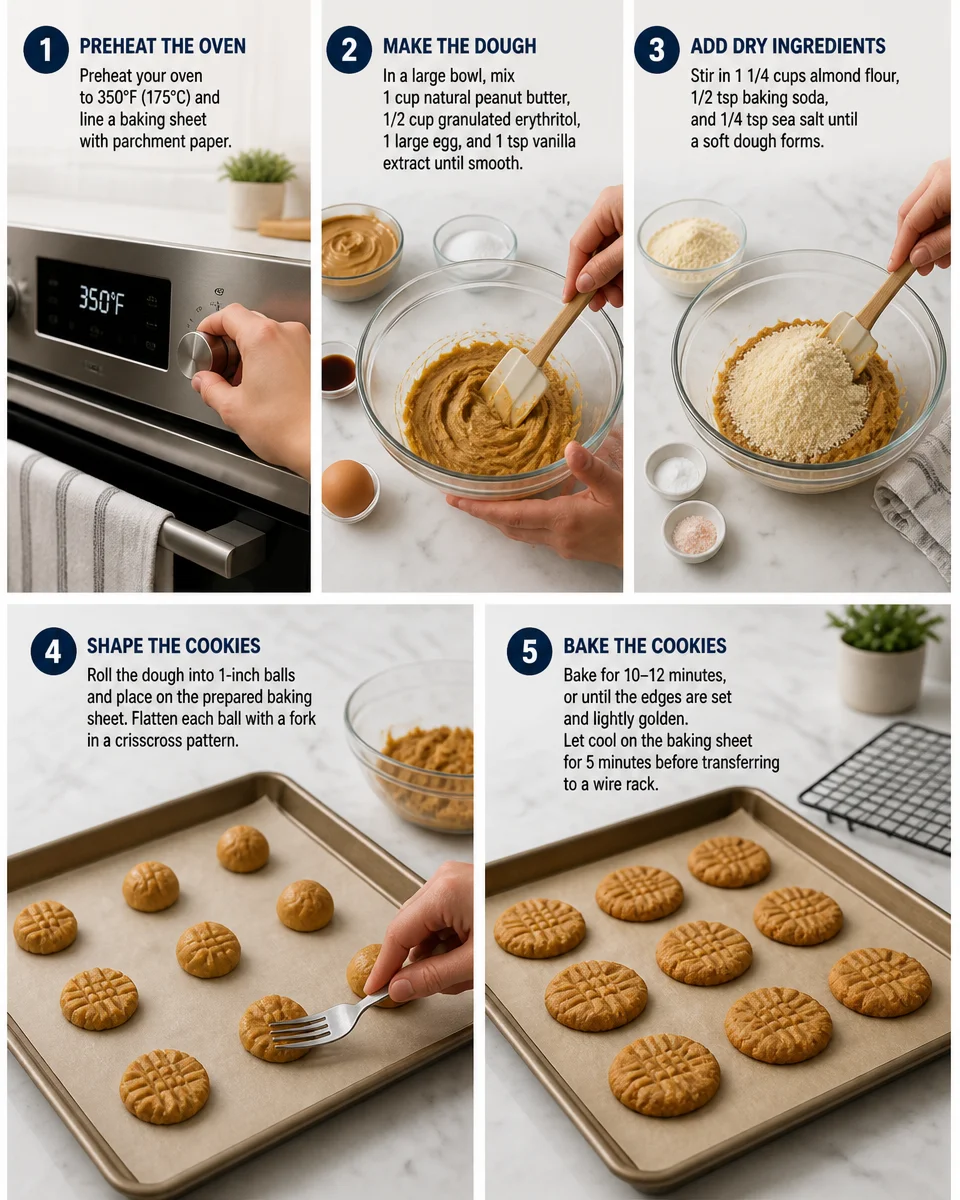 1 PREHEAT THE OVEN

Preheat your oven to 350°F (175°C) and line a baking sheet with parchment paper.

350°F

2 MAKE THE DOUGH

In a large bowl, mix 1 cup natural peanut butter, 1/2 cup granulated erythritol, 1 large egg, and 1 tsp vanilla extract until smooth.

3 ADD DRY INGREDIENTS

Stir in 1 1/4 cups almond flour, 1/2 tsp baking soda, and 1/4 tsp sea salt until a soft dough forms.

4 SHAPE THE COOKIES

Roll the dough into 1-inch balls and place on the prepared baking sheet. Flatten each ball with a fork in a crisscross pattern.

5 BAKE THE COOKIES

Bake for 10–12 minutes, or until the edges are set and lightly golden.
Let cool on the baking sheet for 5 minutes before transferring to a wire rack.