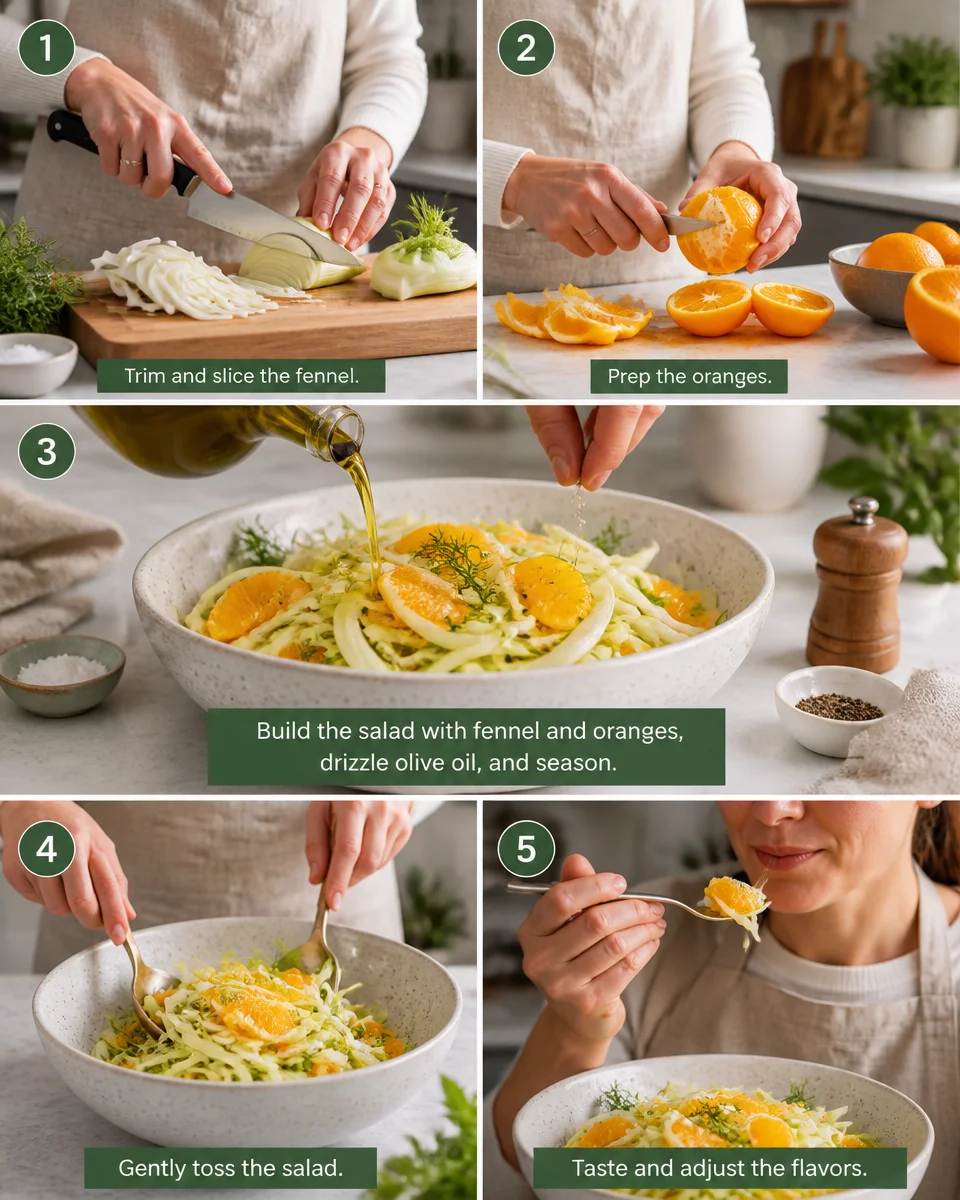 1
Trim and slice the fennel.

2
Prep the oranges.

3
Build the salad with fennel and oranges, drizzle olive oil, and season.

4
Gently toss the salad.

5
Taste and adjust the flavors.