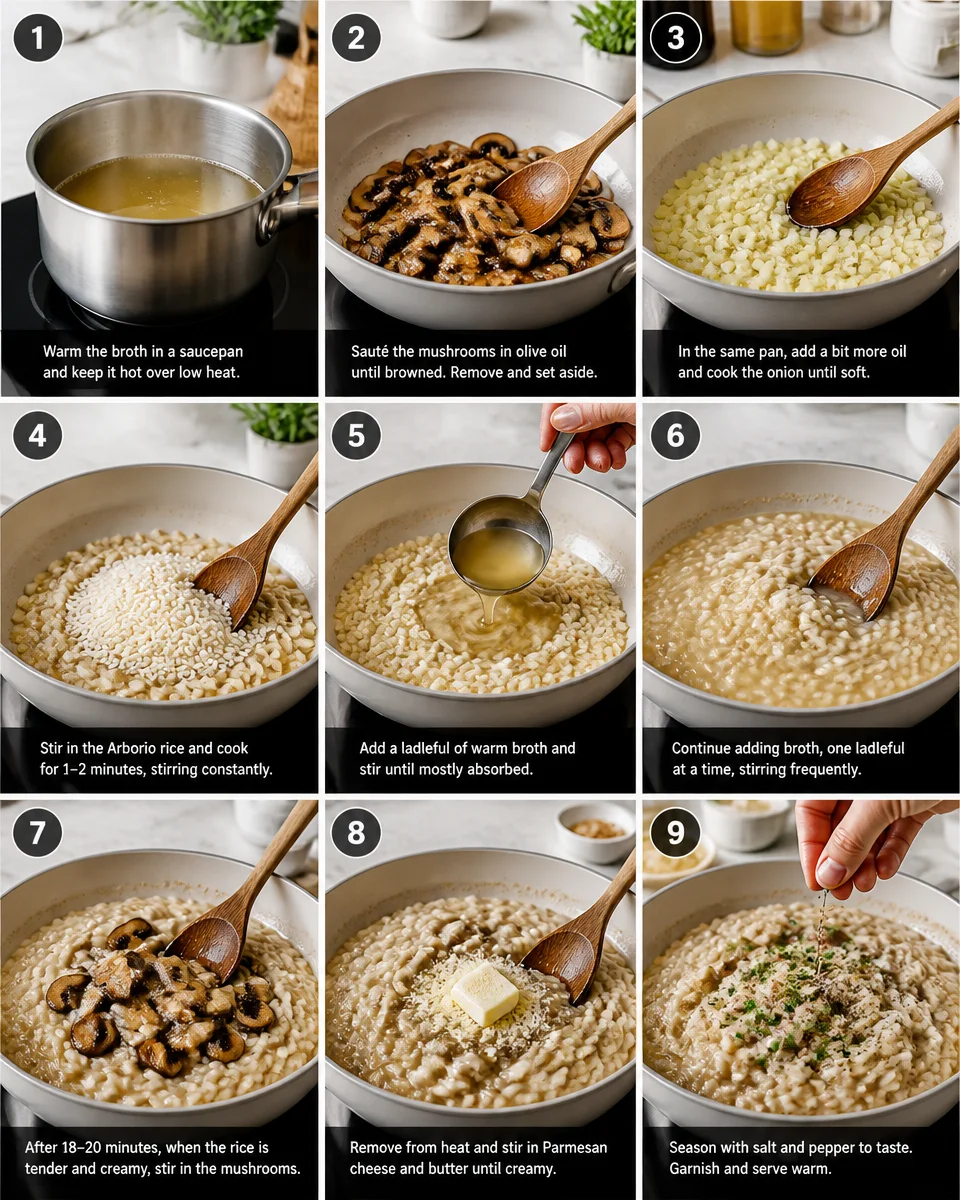 1

Warm the broth in a saucepan and keep it hot over low heat.

2

Sauté the mushrooms in olive oil until browned. Remove and set aside.

3

In the same pan, add a bit more oil and cook the onion until soft.

4

Stir in the Arborio rice and cook for 1–2 minutes, stirring constantly.

5

Add a ladleful of warm broth and stir until mostly absorbed.

6

Continue adding broth, one ladleful at a time, stirring frequently.

7

After 18–20 minutes, when the rice is tender and creamy, stir in the mushrooms.

8

Remove from heat and stir in Parmesan cheese and butter until creamy.

9

Season with salt and pepper to taste. Garnish and serve warm.