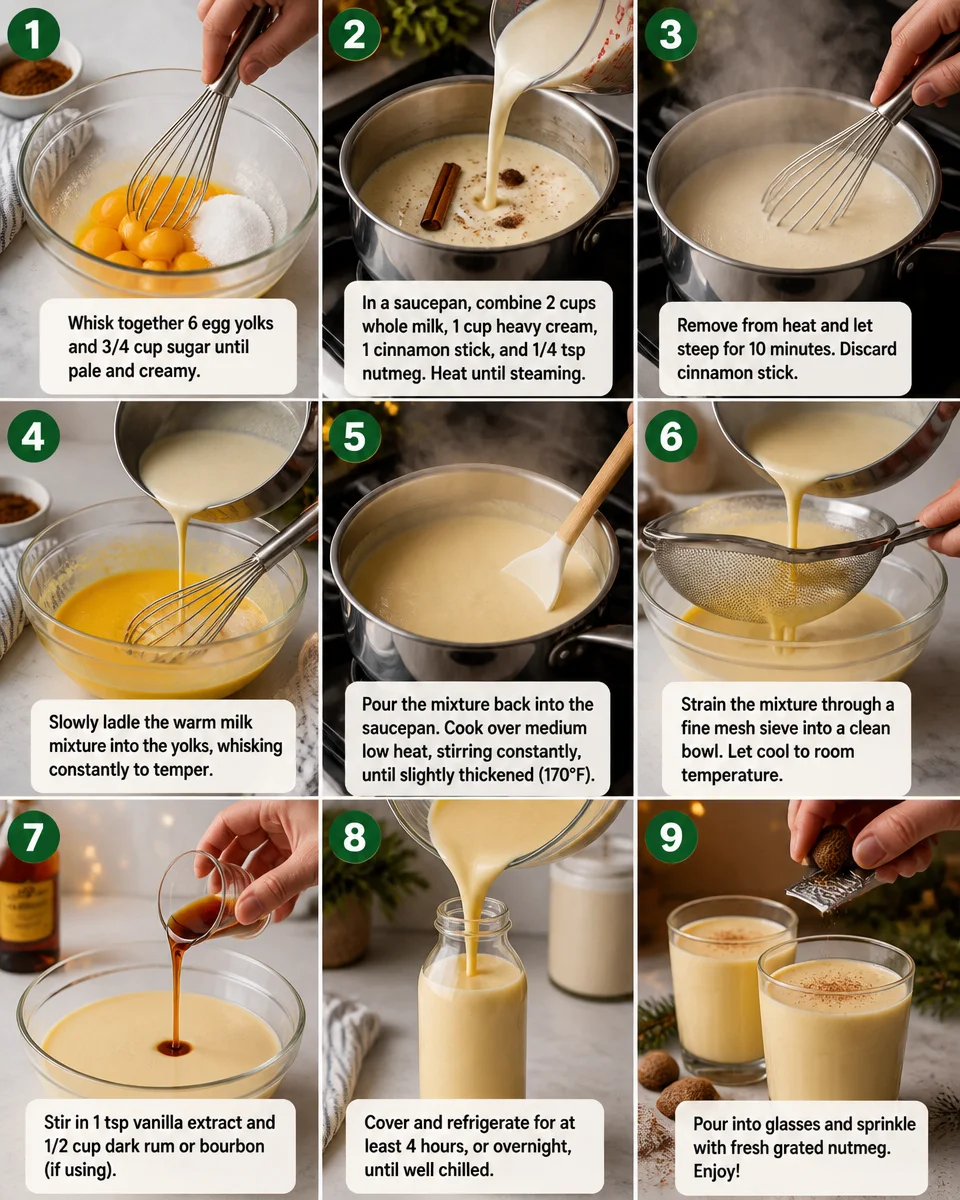 1

Whisk together 6 egg yolks and 3/4 cup sugar until pale and creamy.

2

In a saucepan, combine 2 cups whole milk, 1 cup heavy cream, 1 cinnamon stick, and 1/4 tsp nutmeg. Heat until steaming.

3

Remove from heat and let steep for 10 minutes. Discard cinnamon stick.

4

Slowly ladle the warm milk mixture into the yolks, whisking constantly to temper.

5

Pour the mixture back into the saucepan. Cook over medium low heat, stirring constantly, until slightly thickened (170°F).

6

Strain the mixture through a fine mesh sieve into a clean bowl. Let cool to room temperature.

7

Stir in 1 tsp vanilla extract and 1/2 cup dark rum or bourbon (if using).

8

Cover and refrigerate for at least 4 hours, or overnight, until well chilled.

9

Pour into glasses and sprinkle with fresh grated nutmeg. Enjoy!