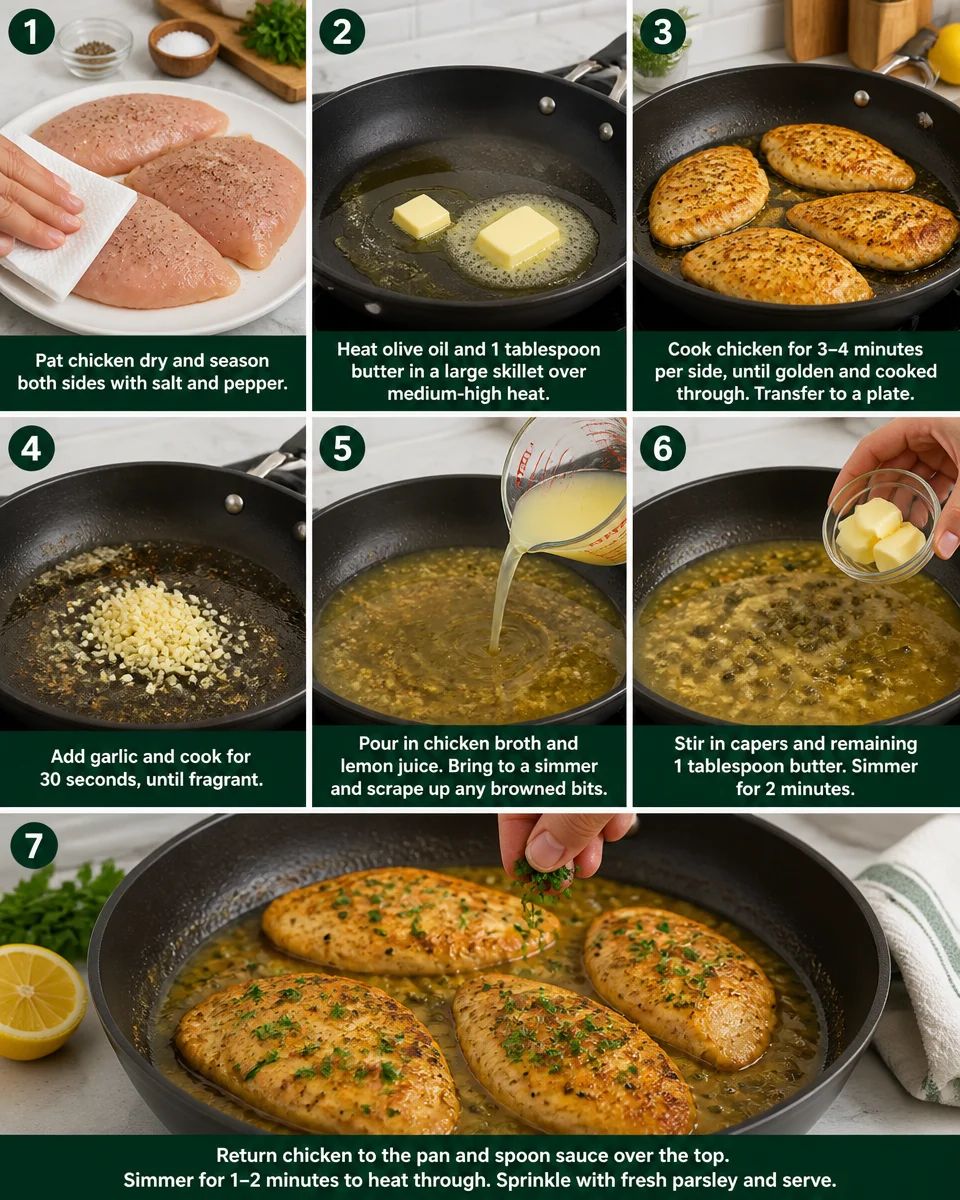 1
Pat chicken dry and season both sides with salt and pepper.

2
Heat olive oil and 1 tablespoon butter in a large skillet over medium-high heat.

3
Cook chicken for 3–4 minutes per side, until golden and cooked through. Transfer to a plate.

4
Add garlic and cook for 30 seconds, until fragrant.

5
Pour in chicken broth and lemon juice. Bring to a simmer and scrape up any browned bits.

6
Stir in capers and remaining 1 tablespoon butter. Simmer for 2 minutes.

7
Return chicken to the pan and spoon sauce over the top. Simmer for 1–2 minutes to heat through. Sprinkle with fresh parsley and serve.