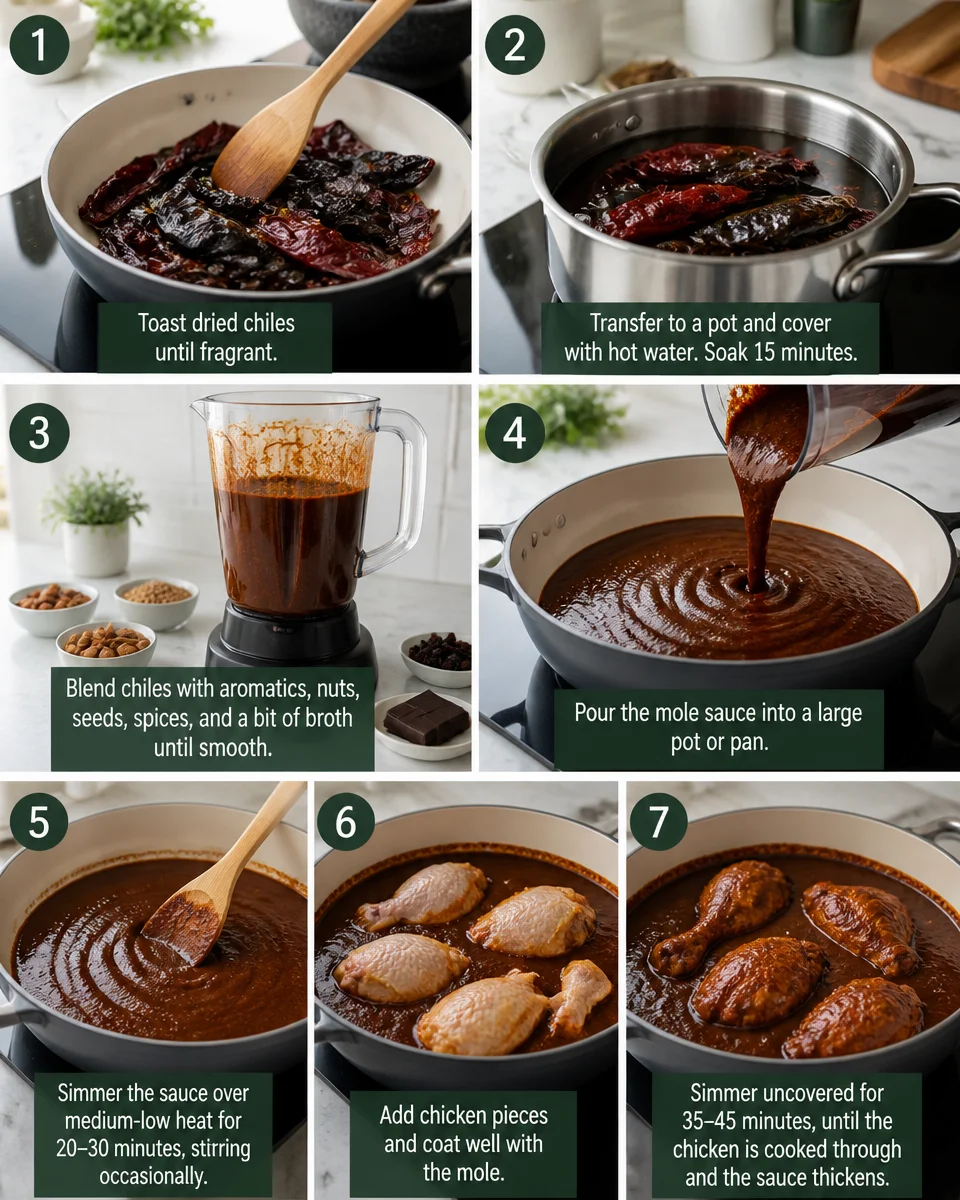 1

Toast dried chiles until fragrant.

2

Transfer to a pot and cover with hot water. Soak 15 minutes.

3

Blend chiles with aromatics, nuts, seeds, spices, and a bit of broth until smooth.

4

Pour the mole sauce into a large pot or pan.

5

Simmer the sauce over medium-low heat for 20–30 minutes, stirring occasionally.

6

Add chicken pieces and coat well with the mole.

7

Simmer uncovered for 35–45 minutes, until the chicken is cooked through and the sauce thickens.