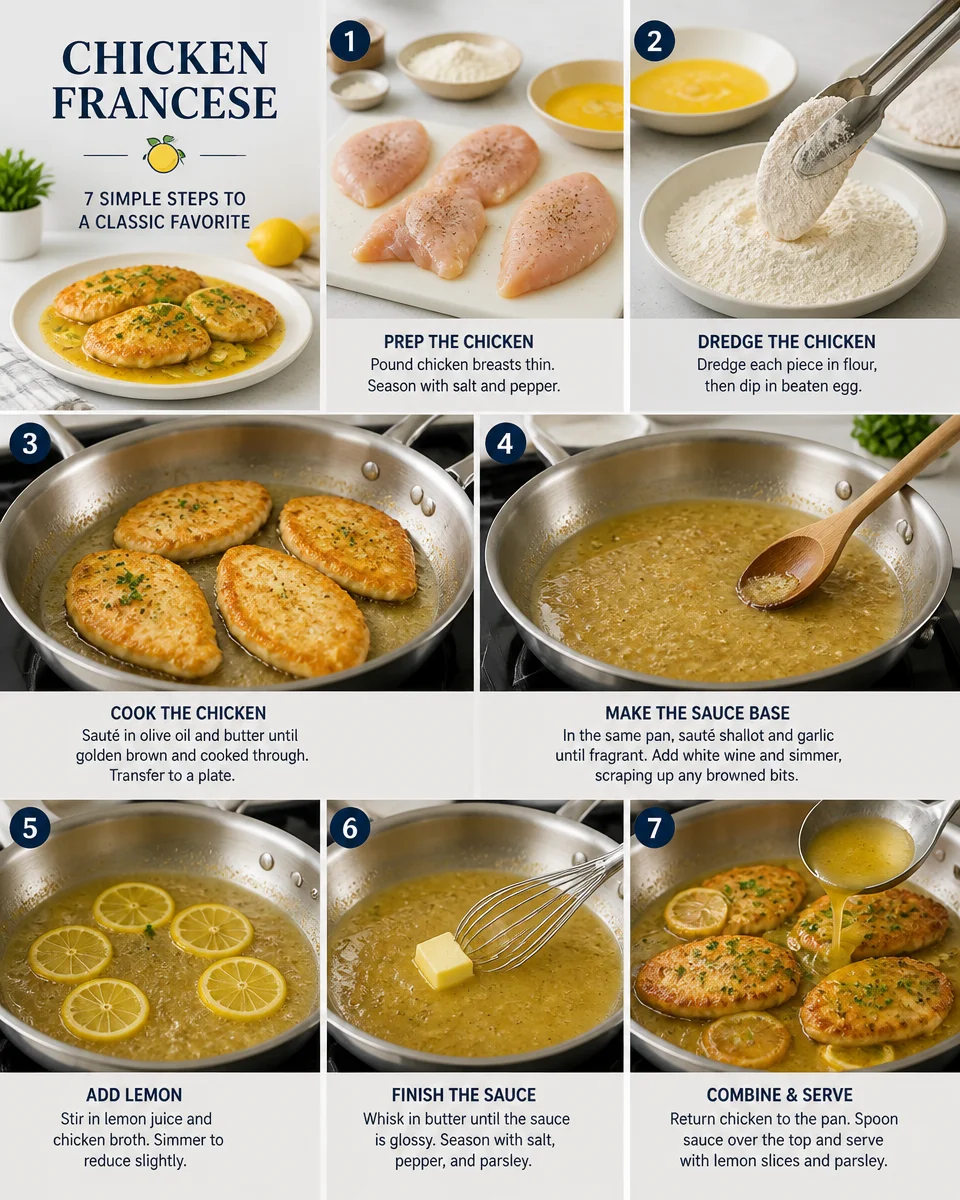 CHICKEN FRANCESE

7 SIMPLE STEPS TO A CLASSIC FAVORITE

1

PREP THE CHICKEN
Pound chicken breasts thin. Season with salt and pepper.

2

DREDGE THE CHICKEN
Dredge each piece in flour, then dip in beaten egg.

3

COOK THE CHICKEN
Sauté in olive oil and butter until golden brown and cooked through. Transfer to a plate.

4

MAKE THE SAUCE BASE
In the same pan, sauté shallot and garlic until fragrant. Add white wine and simmer, scraping up any browned bits.

5

ADD LEMON
Stir in lemon juice and chicken broth. Simmer to reduce slightly.

6

FINISH THE SAUCE
Whisk in butter until the sauce is glossy. Season with salt, pepper, and parsley.

7

COMBINE & SERVE
Return chicken to the pan. Spoon sauce over the top and serve with lemon slices and parsley.