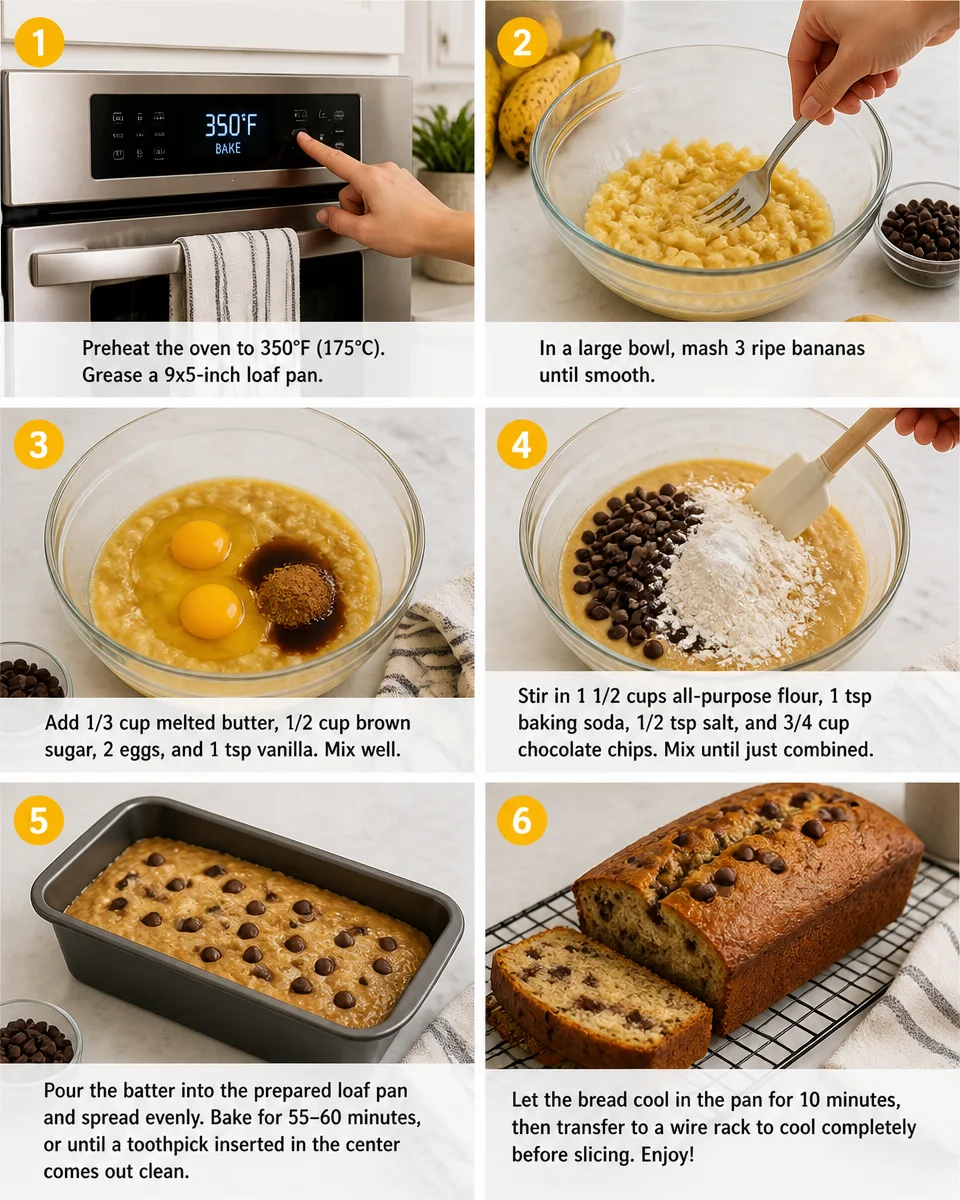 1

350°F
BAKE

Preheat the oven to 350°F (175°C). Grease a 9x5-inch loaf pan.

2

In a large bowl, mash 3 ripe bananas until smooth.

3

Add 1/3 cup melted butter, 1/2 cup brown sugar, 2 eggs, and 1 tsp vanilla. Mix well.

4

Stir in 1 1/2 cups all-purpose flour, 1 tsp baking soda, 1/2 tsp salt, and 3/4 cup chocolate chips. Mix until just combined.

5

Pour the batter into the prepared loaf pan and spread evenly. Bake for 55–60 minutes, or until a toothpick inserted in the center comes out clean.

6

Let the bread cool in the pan for 10 minutes, then transfer to a wire rack to cool completely before slicing. Enjoy!