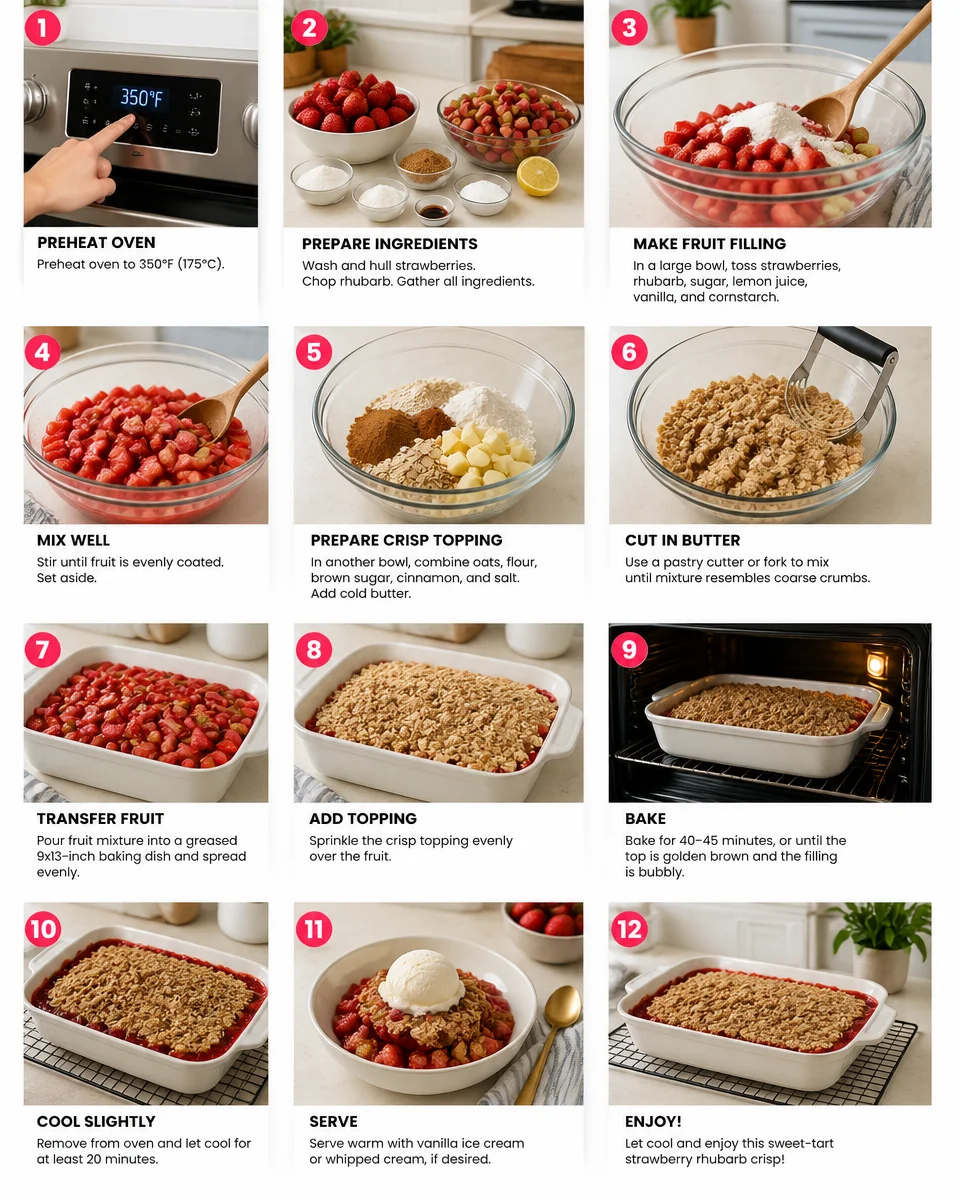 1
350°F

PREHEAT OVEN
Preheat oven to 350°F (175°C).

2
PREPARE INGREDIENTS
Wash and hull strawberries. Chop rhubarb. Gather all ingredients.

3
MAKE FRUIT FILLING
In a large bowl, toss strawberries, rhubarb, sugar, lemon juice, vanilla, and cornstarch.

4
MIX WELL
Stir until fruit is evenly coated. Set aside.

5
PREPARE CRISP TOPPING
In another bowl, combine oats, flour, brown sugar, cinnamon, and salt. Add cold butter.

6
CUT IN BUTTER
Use a pastry cutter or fork to mix until mixture resembles coarse crumbs.

7
TRANSFER FRUIT
Pour fruit mixture into a greased 9x13-inch baking dish and spread evenly.

8
ADD TOPPING
Sprinkle the crisp topping evenly over the fruit.

9
BAKE
Bake for 40–45 minutes, or until the top is golden brown and the filling is bubbly.

10
COOL SLIGHTLY
Remove from oven and let cool for at least 20 minutes.

11
SERVE
Serve warm with vanilla ice cream or whipped cream, if desired.

12
ENJOY!
Let cool and enjoy this sweet-tart strawberry rhubarb crisp!