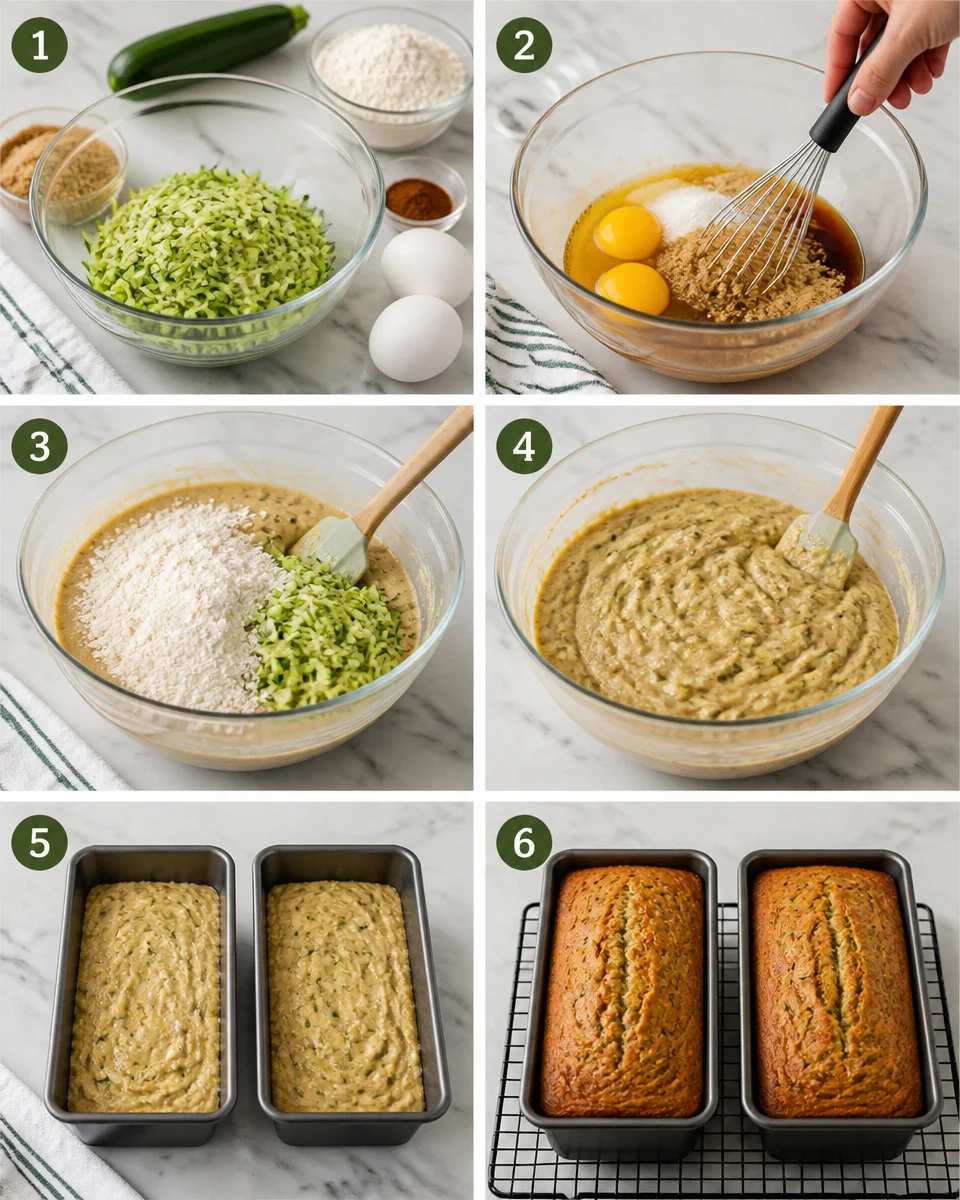 1

2

3

4

5

6