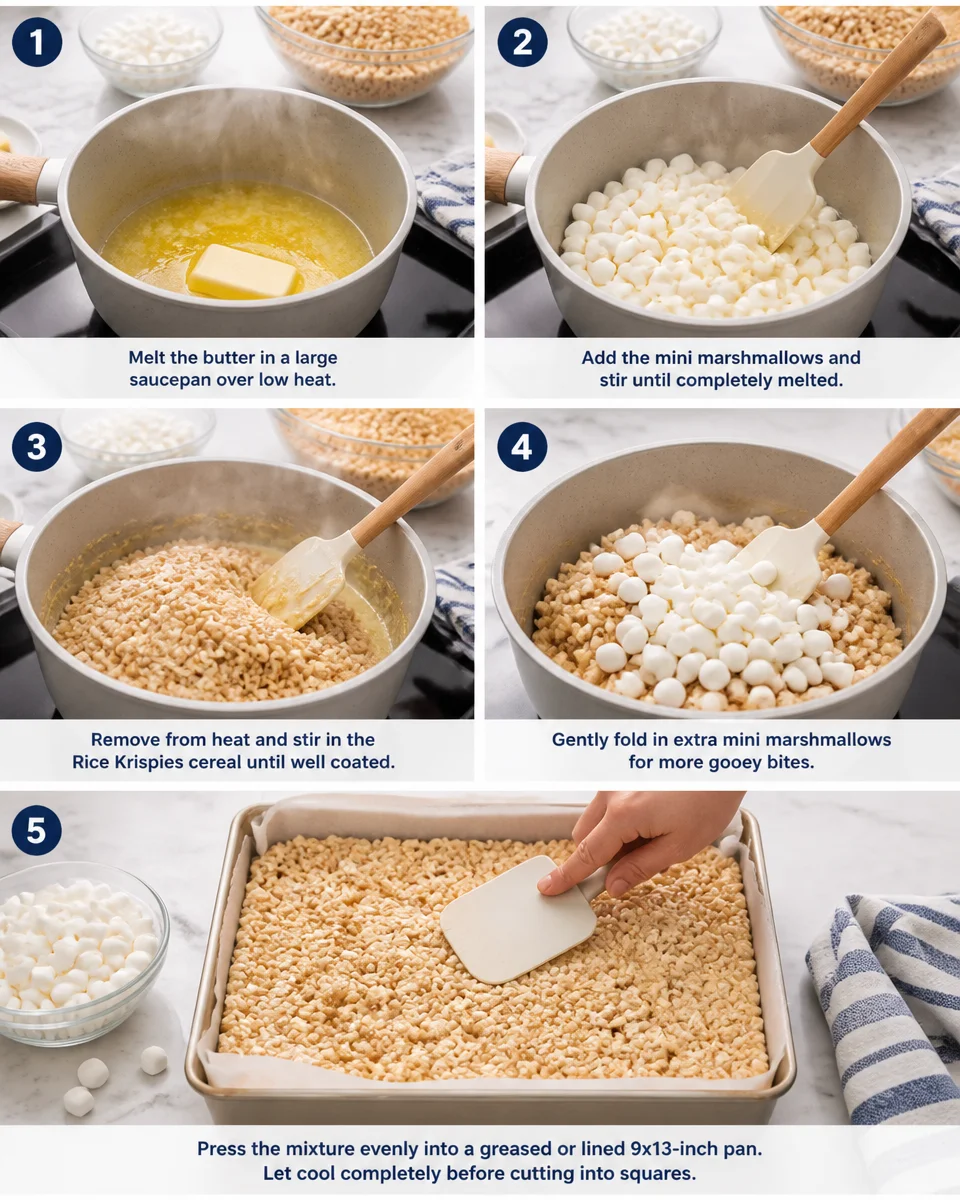 1

Melt the butter in a large saucepan over low heat.

2

Add the mini marshmallows and stir until completely melted.

3

Remove from heat and stir in the Rice Krispies cereal until well coated.

4

Gently fold in extra mini marshmallows for more gooey bites.

5

Press the mixture evenly into a greased or lined 9x13-inch pan.
Let cool completely before cutting into squares.