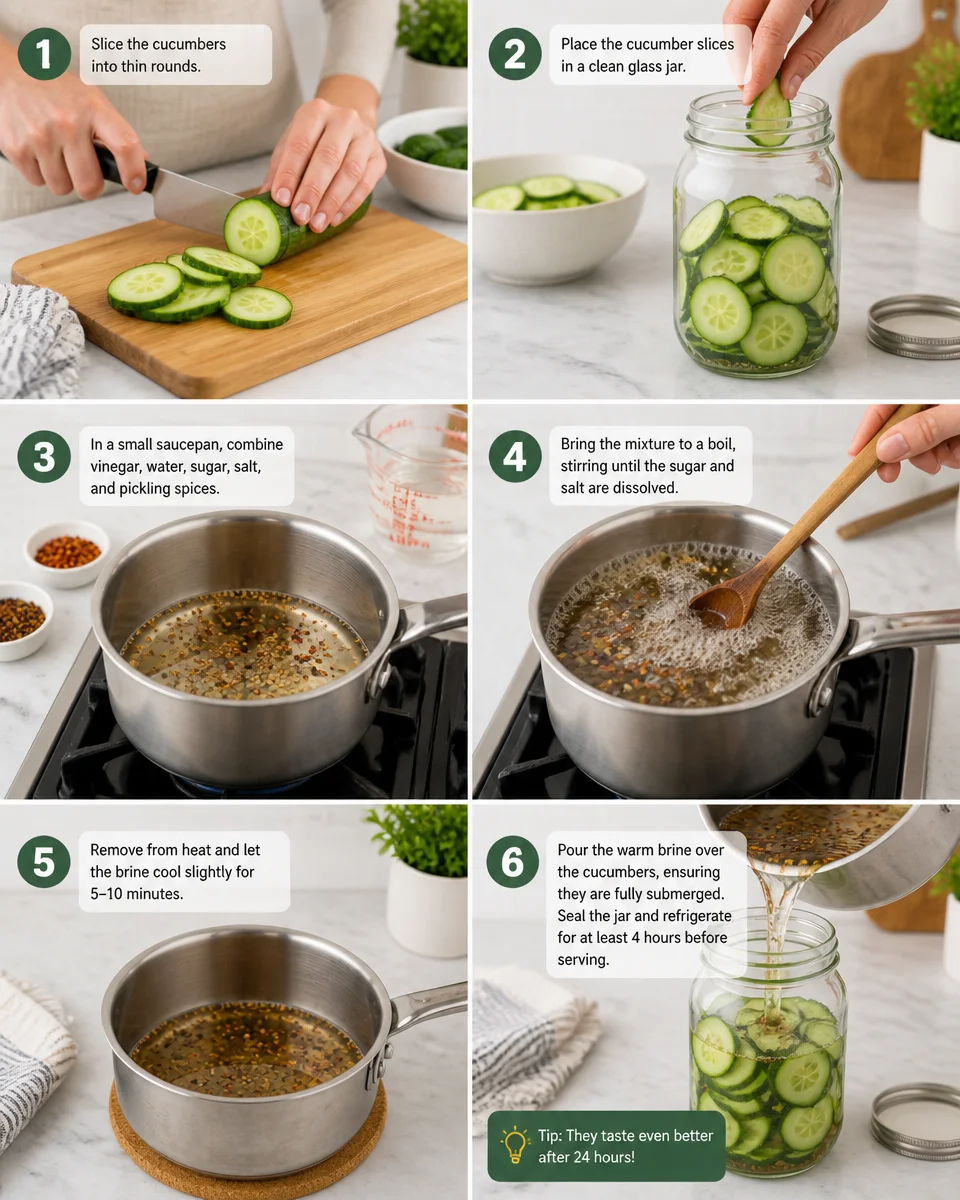 1 Slice the cucumbers into thin rounds.

2 Place the cucumber slices in a clean glass jar.

3 In a small saucepan, combine vinegar, water, sugar, salt, and pickling spices.

4 Bring the mixture to a boil, stirring until the sugar and salt are dissolved.

5 Remove from heat and let the brine cool slightly for 5–10 minutes.

6 Pour the warm brine over the cucumbers, ensuring they are fully submerged. Seal the jar and refrigerate for at least 4 hours before serving.

Tip: They taste even better after 24 hours!