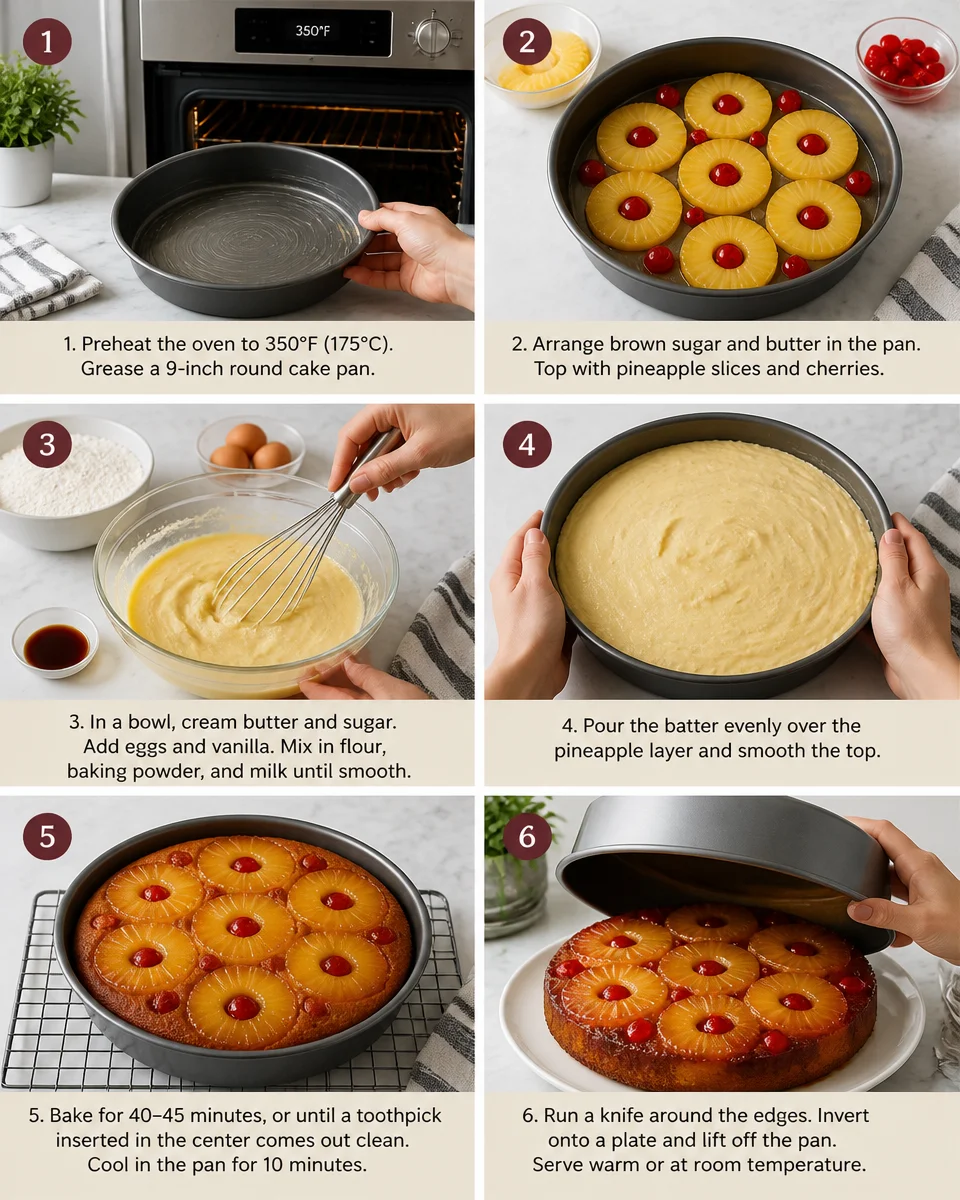 1

350°F

1. Preheat the oven to 350°F (175°C). Grease a 9-inch round cake pan.

2

2. Arrange brown sugar and butter in the pan. Top with pineapple slices and cherries.

3

3. In a bowl, cream butter and sugar. Add eggs and vanilla. Mix in flour, baking powder, and milk until smooth.

4

4. Pour the batter evenly over the pineapple layer and smooth the top.

5

5. Bake for 40–45 minutes, or until a toothpick inserted in the center comes out clean. Cool in the pan for 10 minutes.

6

6. Run a knife around the edges. Invert onto a plate and lift off the pan. Serve warm or at room temperature.