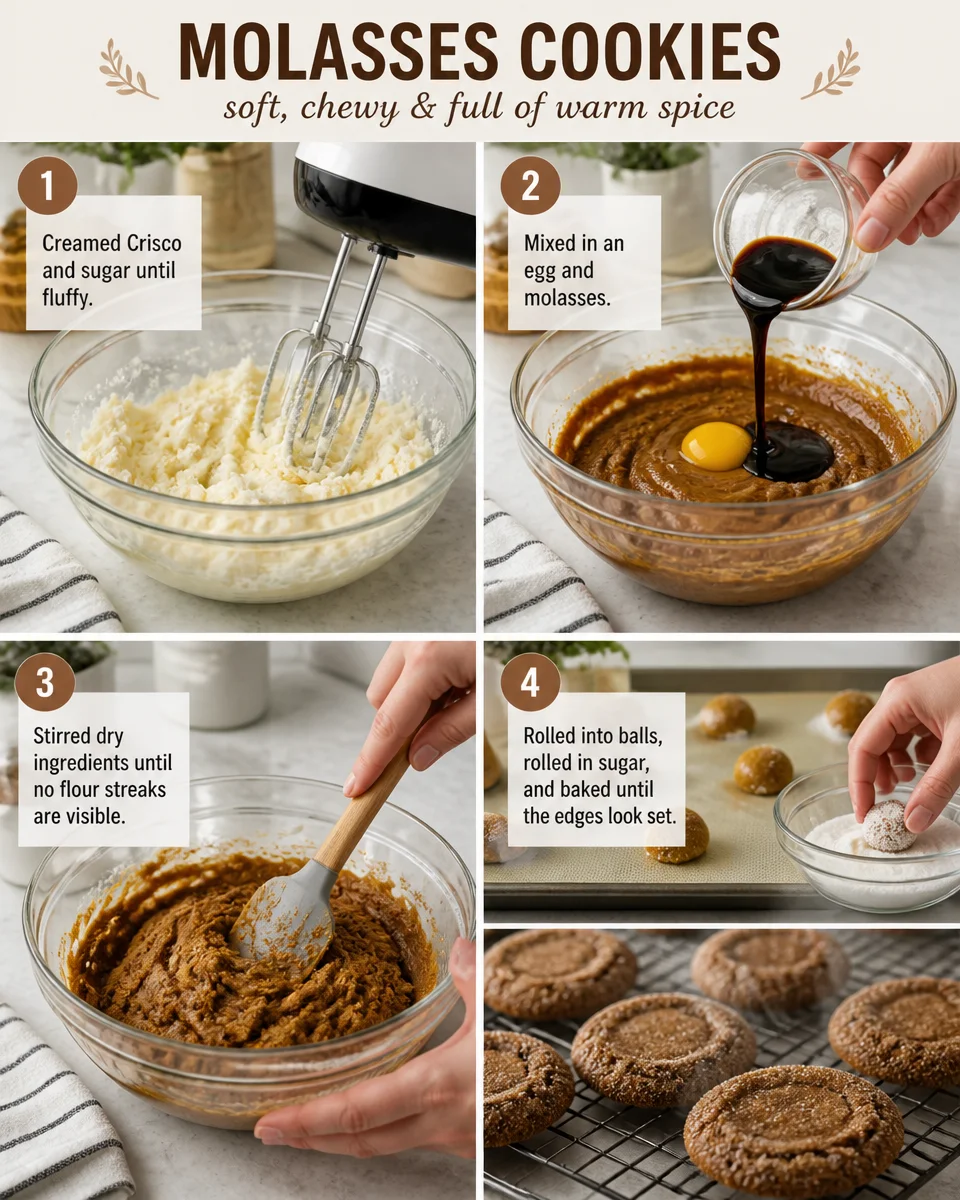 MOLASSES COOKIES
soft, chewy & full of warm spice

1
Creamed Crisco and sugar until fluffy.

2
Mixed in an egg and molasses.

3
Stirred dry ingredients until no flour streaks are visible.

4
Rolled into balls, rolled in sugar, and baked until the edges look set.