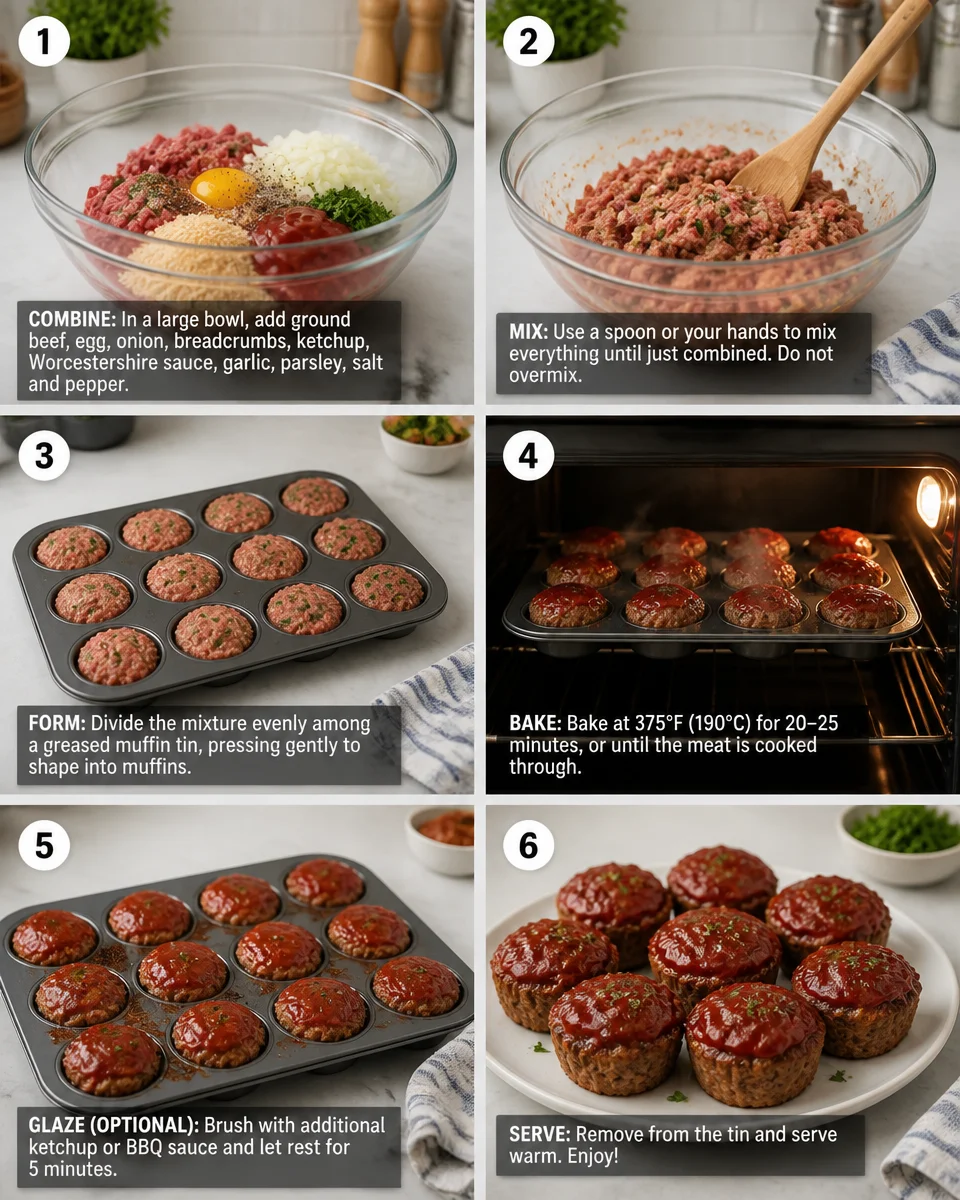 1

COMBINE: In a large bowl, add ground beef, egg, onion, breadcrumbs, ketchup, Worcestershire sauce, garlic, parsley, salt and pepper.

2

MIX: Use a spoon or your hands to mix everything until just combined. Do not overmix.

3

FORM: Divide the mixture evenly among a greased muffin tin, pressing gently to shape into muffins.

4

BAKE: Bake at 375°F (190°C) for 20–25 minutes, or until the meat is cooked through.

5

GLAZE (OPTIONAL): Brush with additional ketchup or BBQ sauce and let rest for 5 minutes.

6

SERVE: Remove from the tin and serve warm. Enjoy!