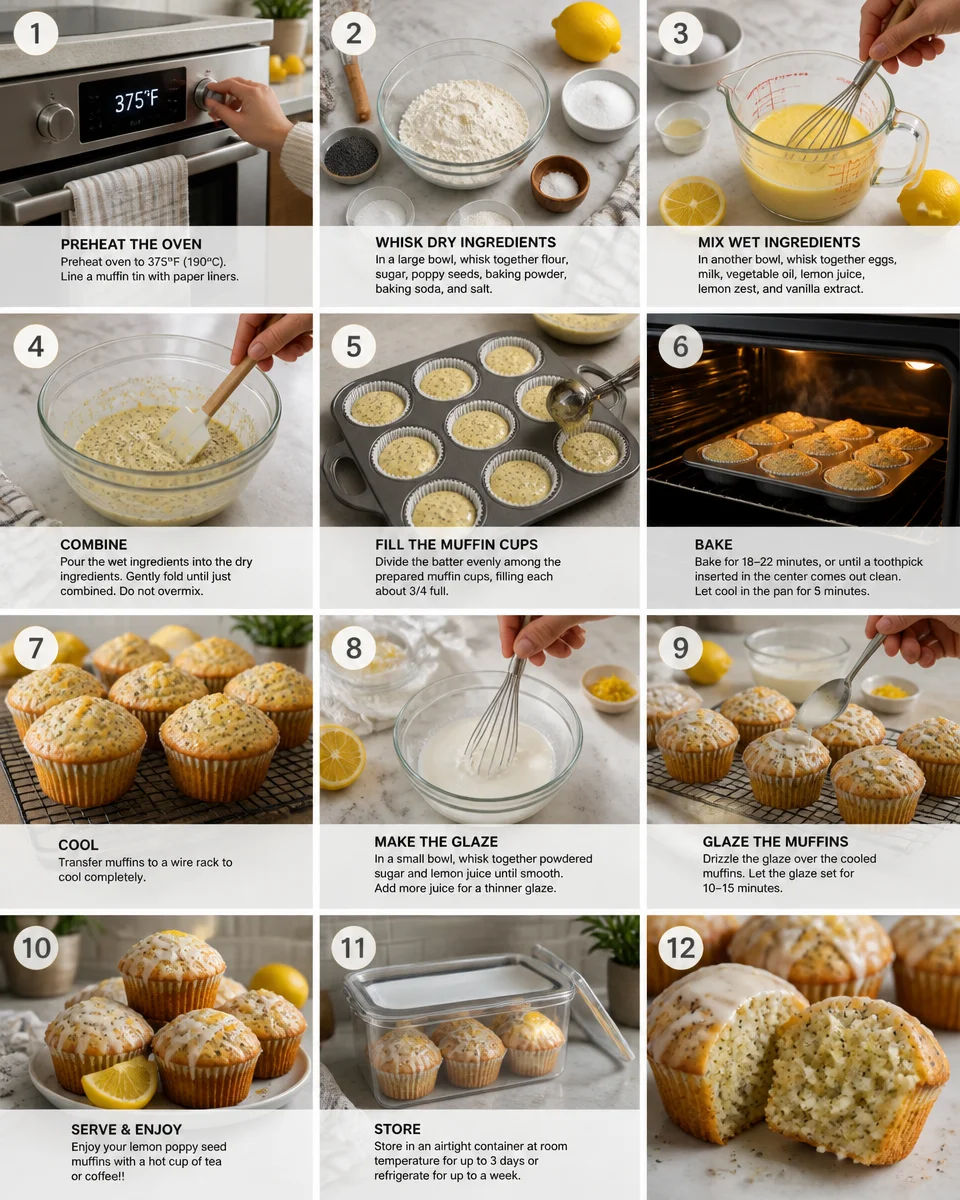 1

375°F

PREHEAT THE OVEN
Preheat oven to 375°F (190°C). Line a muffin tin with paper liners.

2

WHISK DRY INGREDIENTS
In a large bowl, whisk together flour, sugar, poppy seeds, baking powder, baking soda, and salt.

3

MIX WET INGREDIENTS
In another bowl, whisk together eggs, milk, vegetable oil, lemon juice, lemon zest, and vanilla extract.

4

COMBINE
Pour the wet ingredients into the dry ingredients. Gently fold until just combined. Do not overmix.

5

FILL THE MUFFIN CUPS
Divide the batter evenly among the prepared muffin cups, filling each about 3/4 full.

6

BAKE
Bake for 18–22 minutes, or until a toothpick inserted in the center comes out clean. Let cool in the pan for 5 minutes.

7

COOL
Transfer muffins to a wire rack to cool completely.

8

MAKE THE GLAZE
In a small bowl, whisk together powdered sugar and lemon juice until smooth. Add more juice for a thinner glaze.

9

GLAZE THE MUFFINS
Drizzle the glaze over the cooled muffins. Let the glaze set for 10–15 minutes.

10

SERVE & ENJOY
Enjoy your lemon poppy seed muffins with a hot cup of tea or coffee!!

11

STORE
Store in an airtight container at room temperature for up to 3 days or refrigerate for up to a week.

12