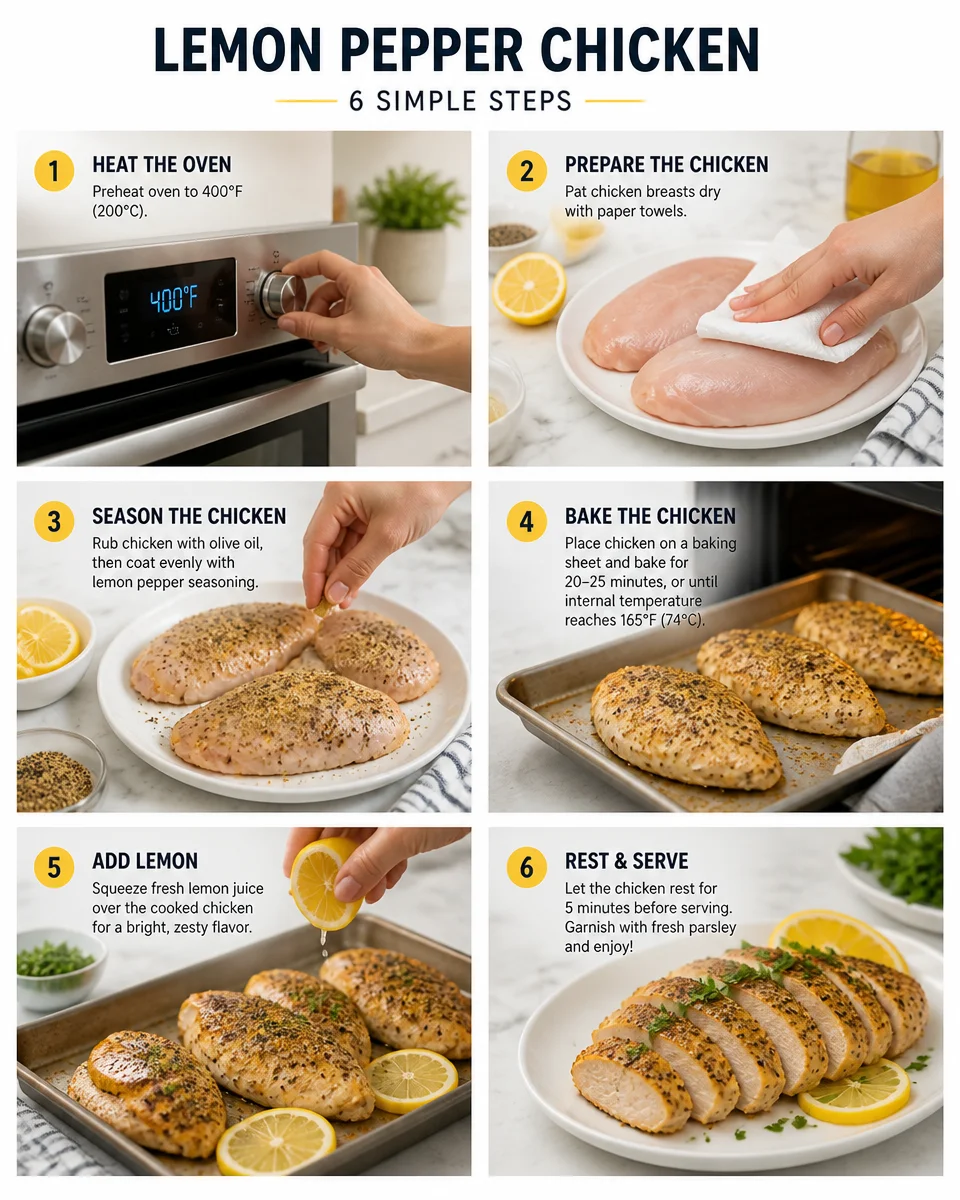 LEMON PEPPER CHICKEN

6 SIMPLE STEPS

1 HEAT THE OVEN
Preheat oven to 400°F (200°C).

400°F

2 PREPARE THE CHICKEN
Pat chicken breasts dry with paper towels.

3 SEASON THE CHICKEN
Rub chicken with olive oil, then coat evenly with lemon pepper seasoning.

4 BAKE THE CHICKEN
Place chicken on a baking sheet and bake for 20–25 minutes, or until internal temperature reaches 165°F (74°C).

5 ADD LEMON
Squeeze fresh lemon juice over the cooked chicken for a bright, zesty flavor.

6 REST & SERVE
Let the chicken rest for 5 minutes before serving. Garnish with fresh parsley and enjoy!