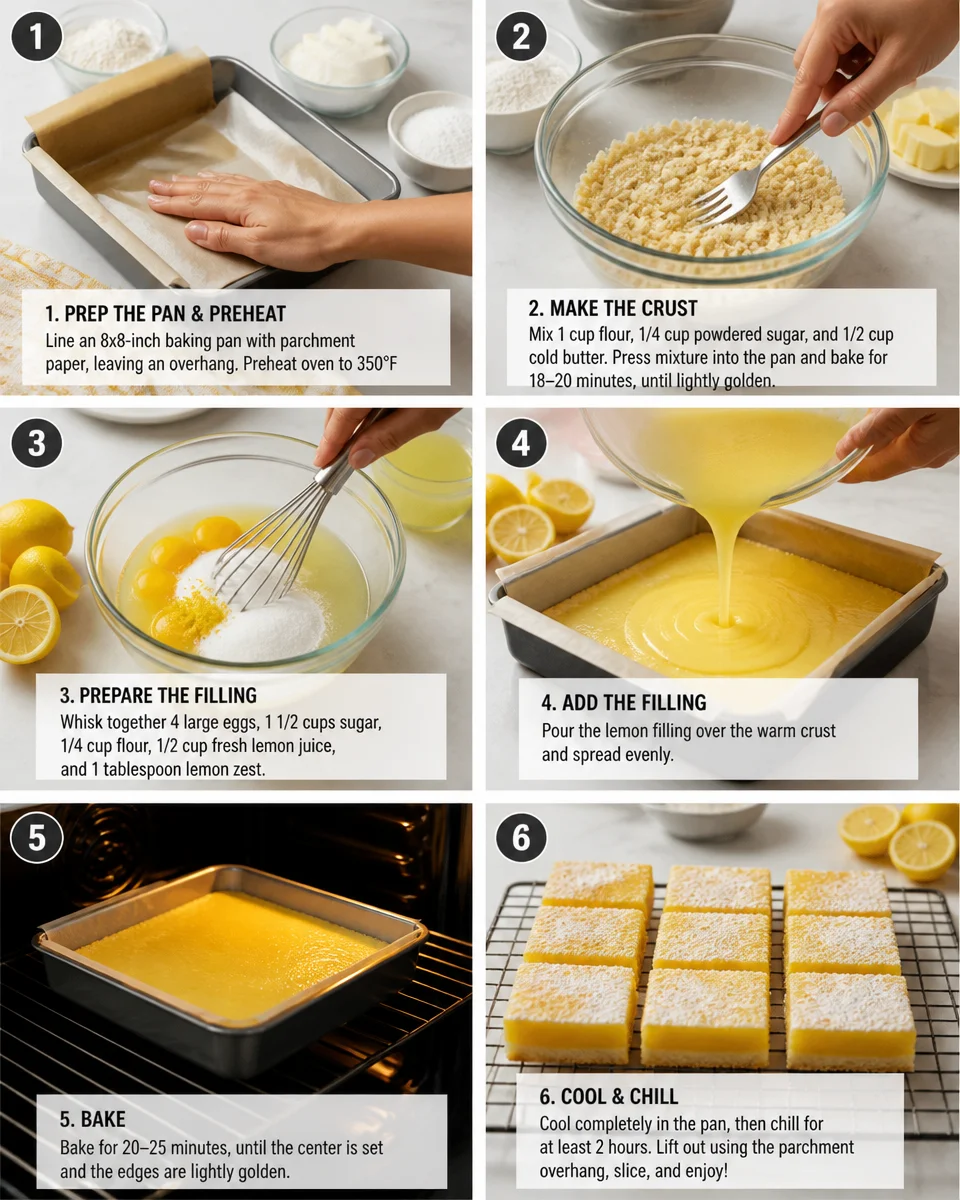 1

1. PREP THE PAN & PREHEAT
Line an 8x8-inch baking pan with parchment paper, leaving an overhang. Preheat oven to 350°F

2

2. MAKE THE CRUST
Mix 1 cup flour, 1/4 cup powdered sugar, and 1/2 cup cold butter. Press mixture into the pan and bake for 18–20 minutes, until lightly golden.

3

3. PREPARE THE FILLING
Whisk together 4 large eggs, 1 1/2 cups sugar, 1/4 cup flour, 1/2 cup fresh lemon juice, and 1 tablespoon lemon zest.

4

4. ADD THE FILLING
Pour the lemon filling over the warm crust and spread evenly.

5

5. BAKE
Bake for 20–25 minutes, until the center is set and the edges are lightly golden.

6

6. COOL & CHILL
Cool completely in the pan, then chill for at least 2 hours. Lift out using the parchment overhang, slice, and enjoy!