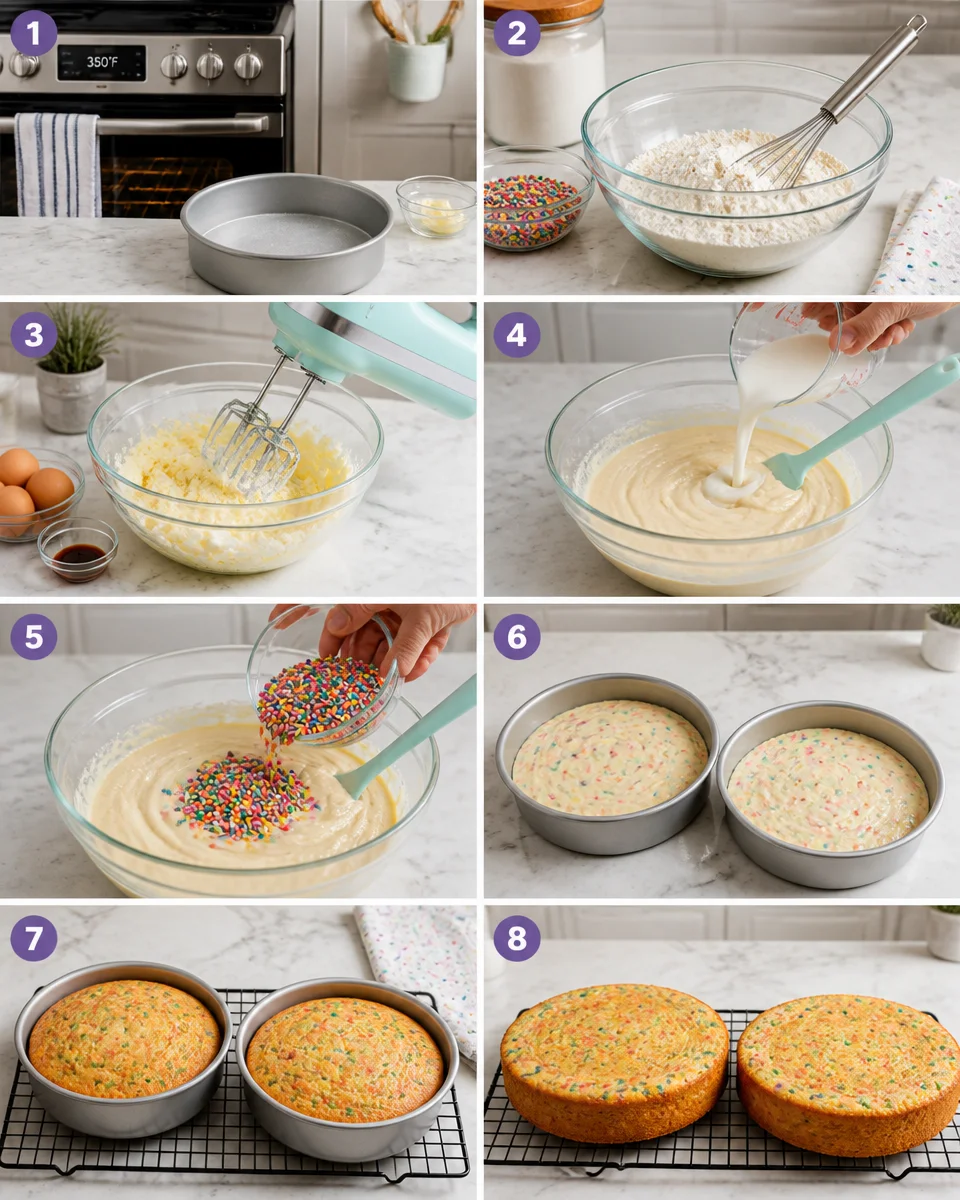 1

350°F

2

3

4

5

6

7

8