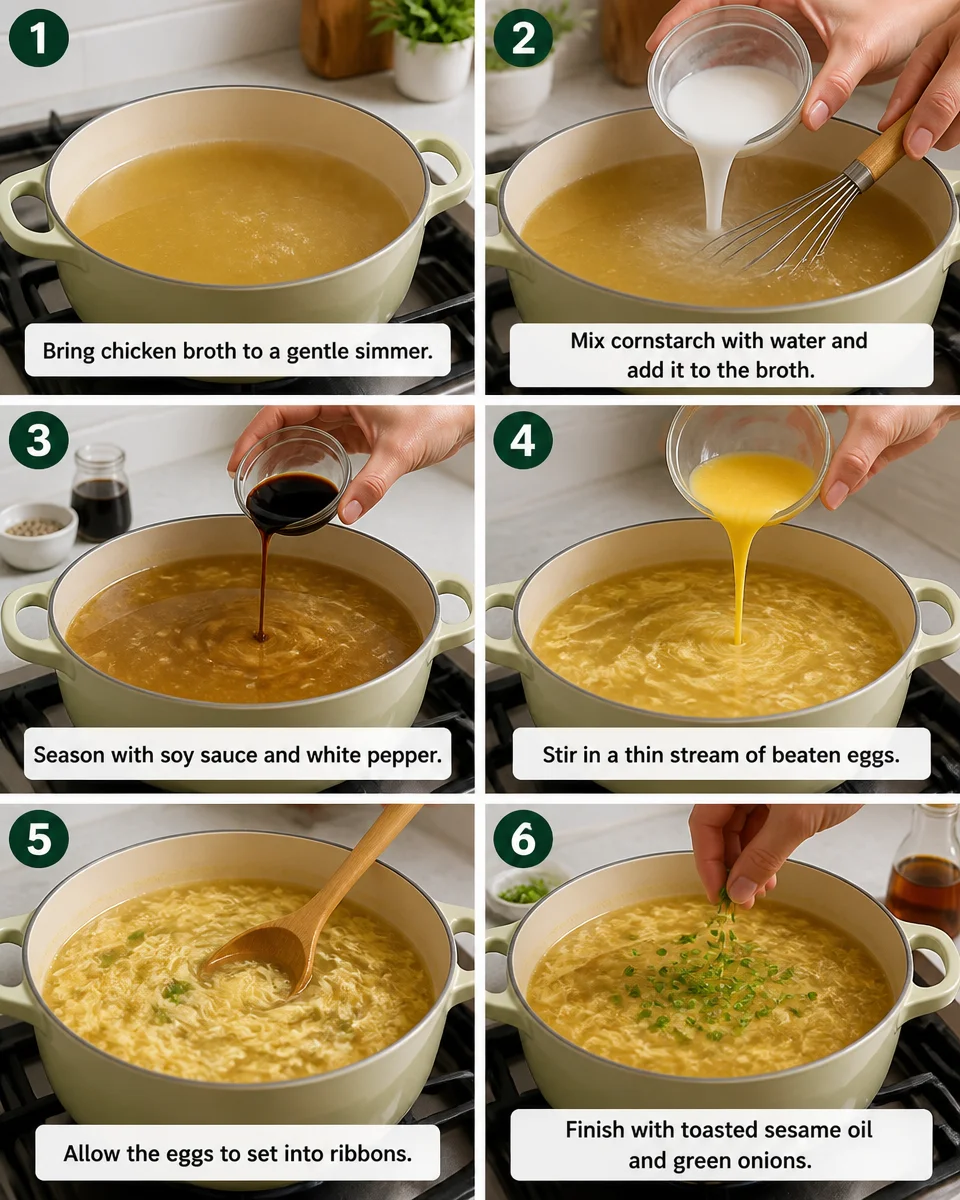 1
Bring chicken broth to a gentle simmer.

2
Mix cornstarch with water and add it to the broth.

3
Season with soy sauce and white pepper.

4
Stir in a thin stream of beaten eggs.

5
Allow the eggs to set into ribbons.

6
Finish with toasted sesame oil and green onions.