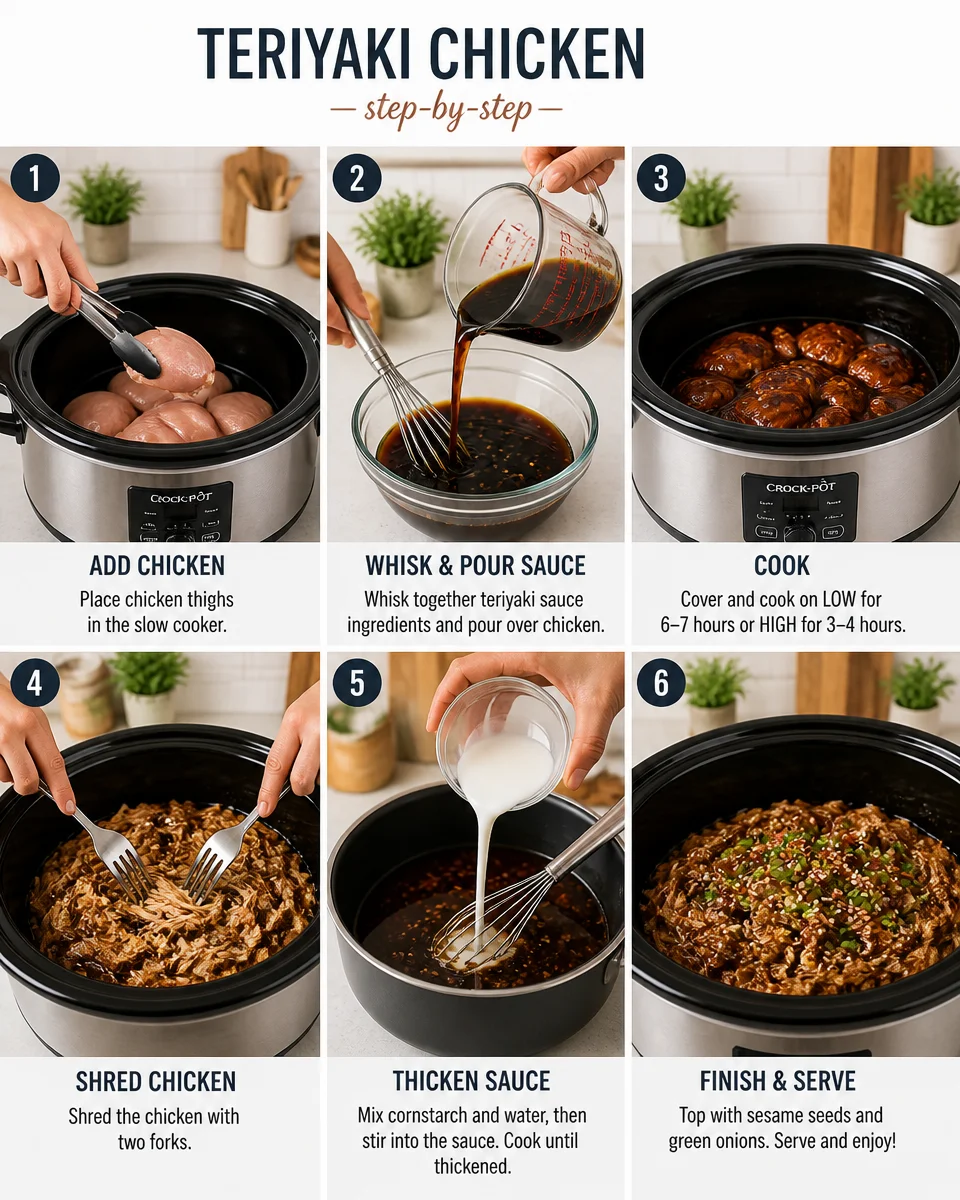 TERIYAKI CHICKEN

— step-by-step —

1

CROCK-POT

ADD CHICKEN

Place chicken thighs in the slow cooker.

2

WHISK & POUR SAUCE

Whisk together teriyaki sauce ingredients and pour over chicken.

3

CROCK-POT

COOK

Cover and cook on LOW for 6–7 hours or HIGH for 3–4 hours.

4

SHRED CHICKEN

Shred the chicken with two forks.

5

THICKEN SAUCE

Mix cornstarch and water, then stir into the sauce. Cook until thickened.

6

FINISH & SERVE

Top with sesame seeds and green onions. Serve and enjoy!