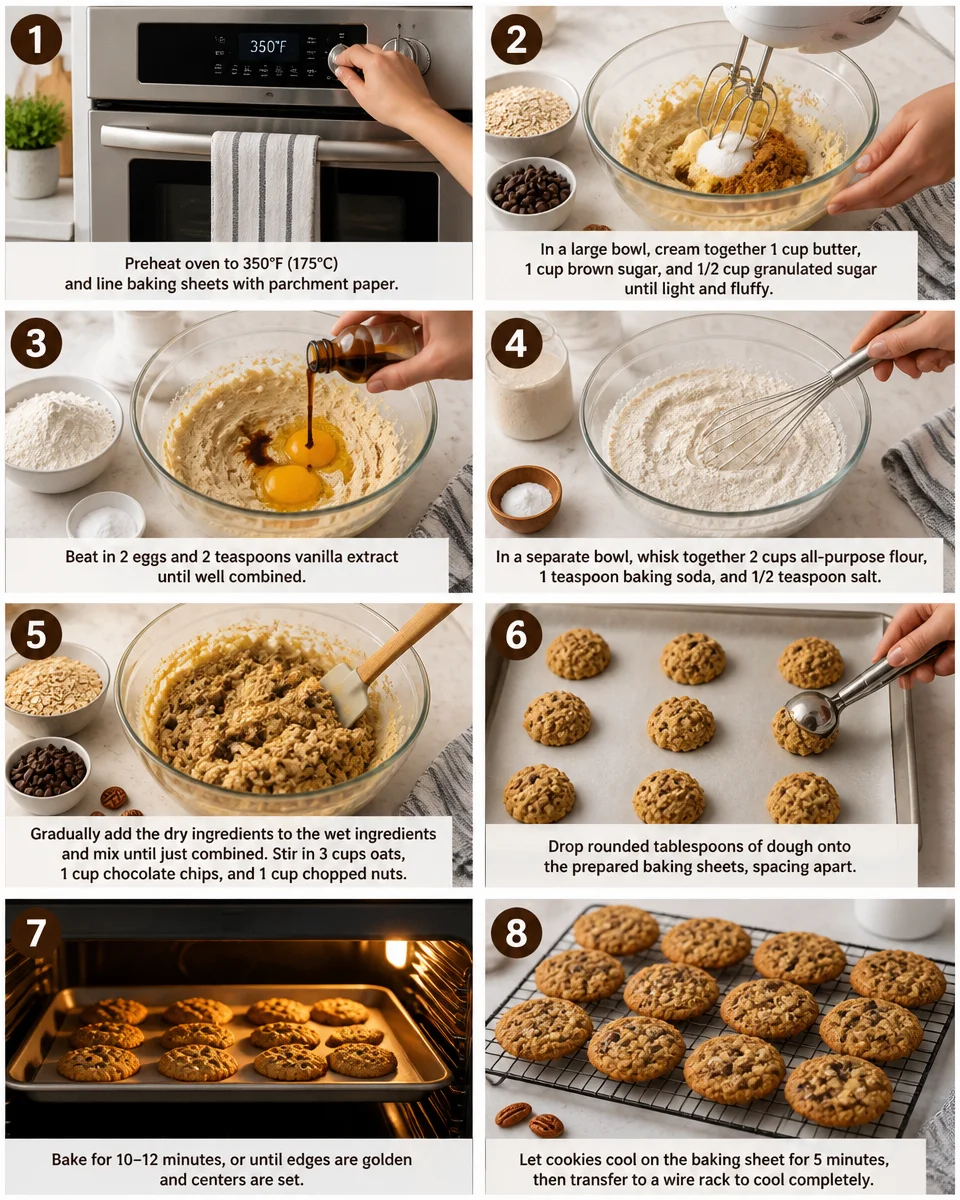 1

350°F

Preheat oven to 350°F (175°C) and line baking sheets with parchment paper.

2

In a large bowl, cream together 1 cup butter, 1 cup brown sugar, and 1/2 cup granulated sugar until light and fluffy.

3

Beat in 2 eggs and 2 teaspoons vanilla extract until well combined.

4

In a separate bowl, whisk together 2 cups all-purpose flour, 1 teaspoon baking soda, and 1/2 teaspoon salt.

5

Gradually add the dry ingredients to the wet ingredients and mix until just combined. Stir in 3 cups oats, 1 cup chocolate chips, and 1 cup chopped nuts.

6

Drop rounded tablespoons of dough onto the prepared baking sheets, spacing apart.

7

Bake for 10–12 minutes, or until edges are golden and centers are set.

8

Let cookies cool on the baking sheet for 5 minutes, then transfer to a wire rack to cool completely.