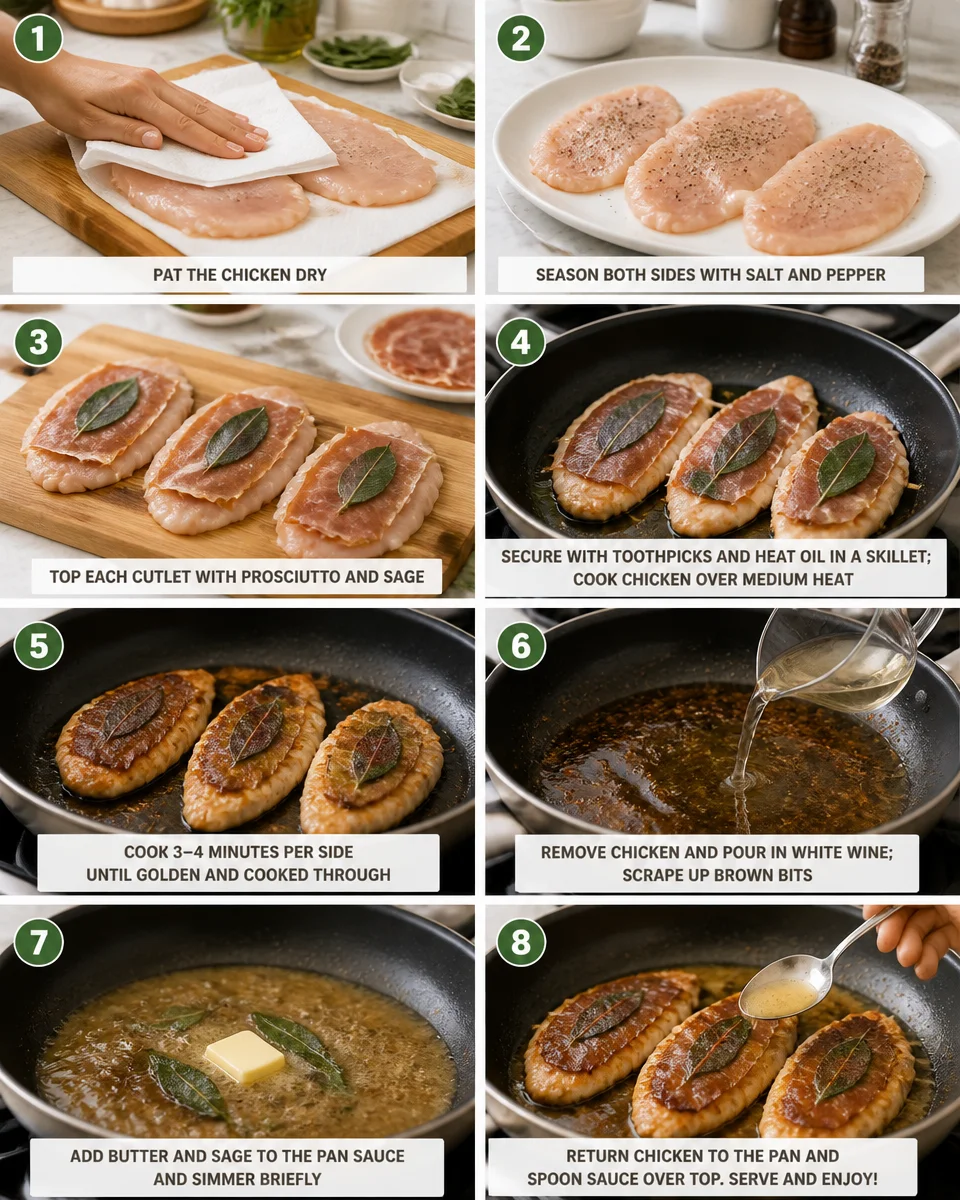 1
PAT THE CHICKEN DRY

2
SEASON BOTH SIDES WITH SALT AND PEPPER

3
TOP EACH CUTLET WITH PROSCIUTTO AND SAGE

4
SECURE WITH TOOTHPICKS AND HEAT OIL IN A SKILLET; COOK CHICKEN OVER MEDIUM HEAT

5
COOK 3–4 MINUTES PER SIDE UNTIL GOLDEN AND COOKED THROUGH

6
REMOVE CHICKEN AND POUR IN WHITE WINE; SCRAPE UP BROWN BITS

7
ADD BUTTER AND SAGE TO THE PAN SAUCE AND SIMMER BRIEFLY

8
RETURN CHICKEN TO THE PAN AND SPOON SAUCE OVER TOP. SERVE AND ENJOY!