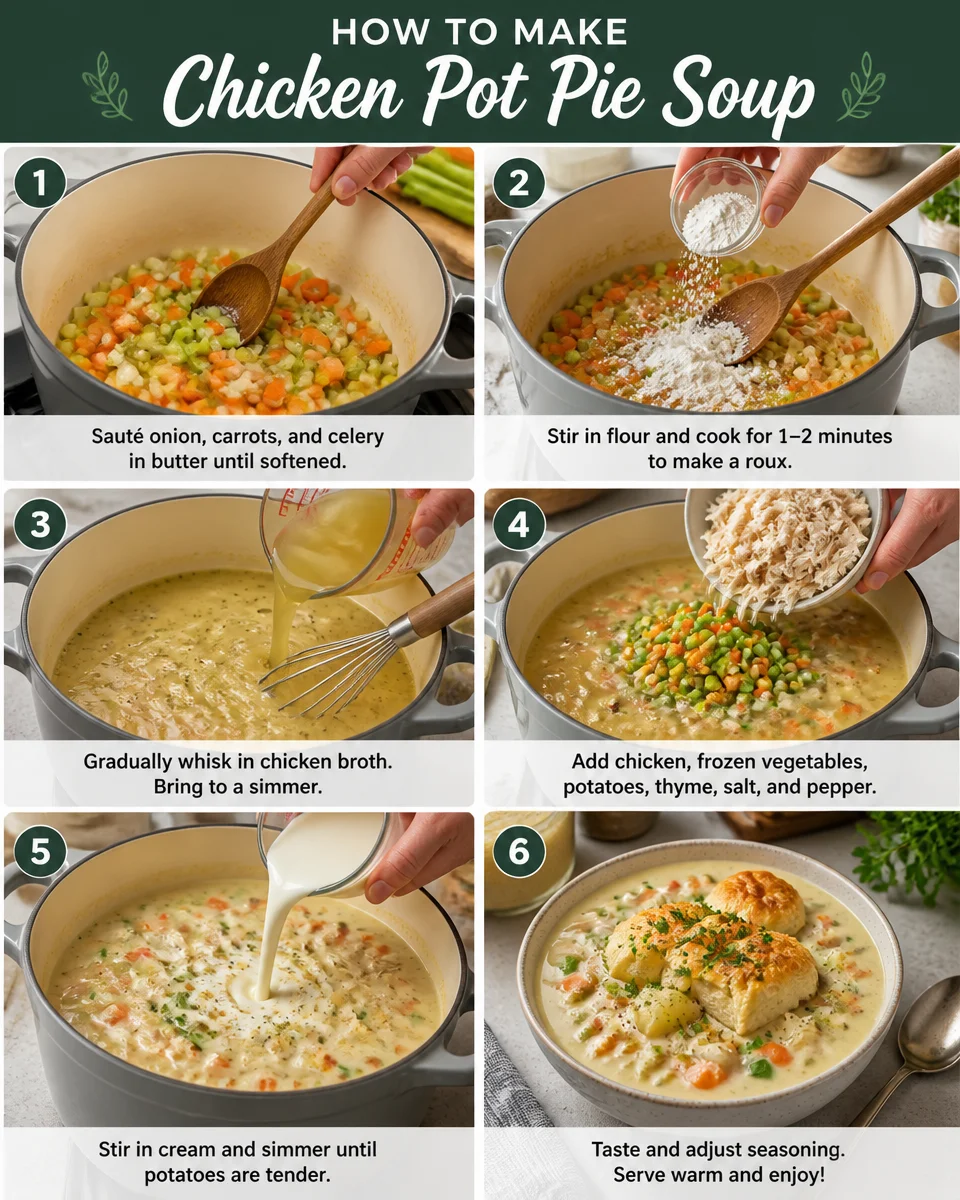 HOW TO MAKE
Chicken Pot Pie Soup

1
Sauté onion, carrots, and celery in butter until softened.

2
Stir in flour and cook for 1–2 minutes to make a roux.

3
Gradually whisk in chicken broth. Bring to a simmer.

4
Add chicken, frozen vegetables, potatoes, thyme, salt, and pepper.

5
Stir in cream and simmer until potatoes are tender.

6
Taste and adjust seasoning. Serve warm and enjoy!