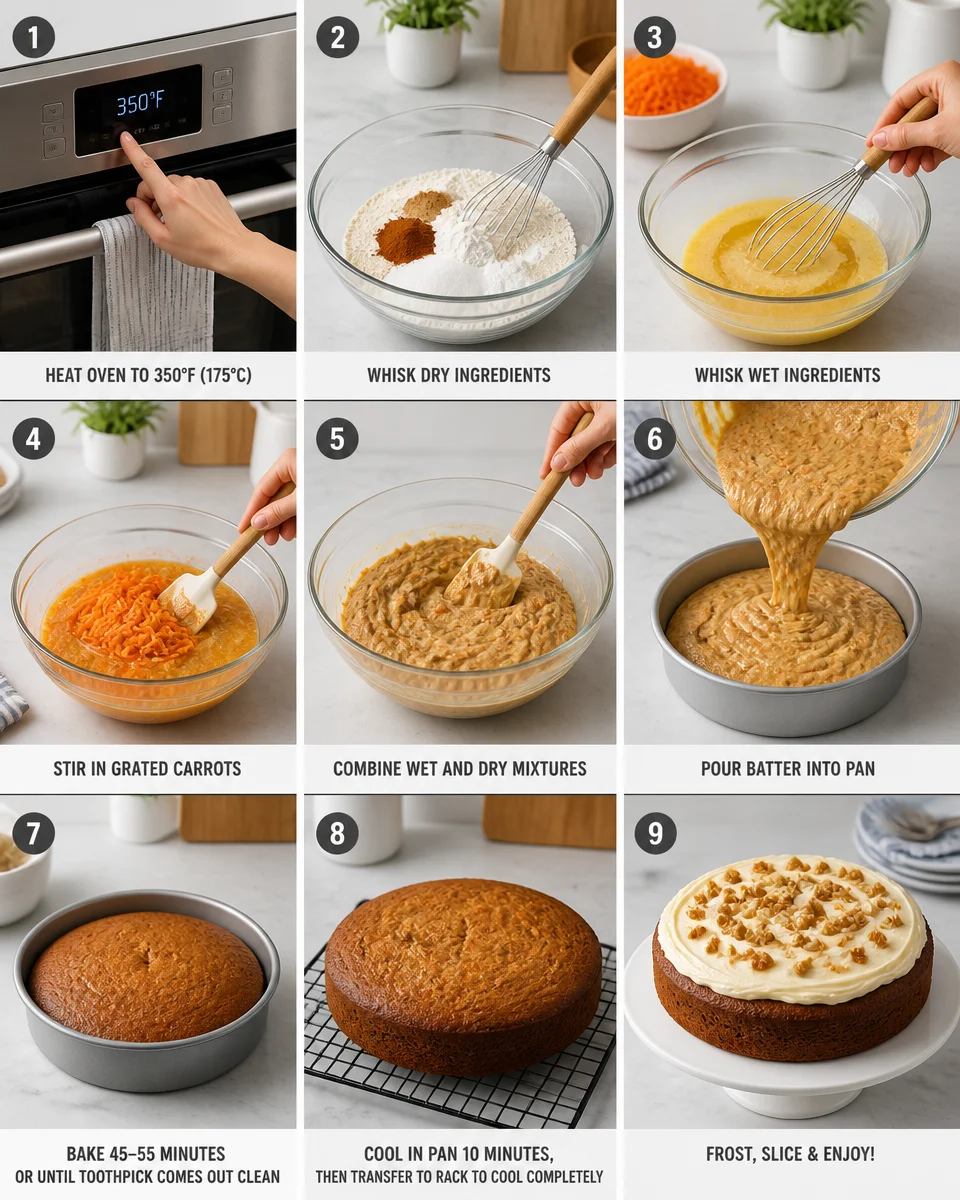 1
350°F
HEAT OVEN TO 350°F (175°C)

2
WHISK DRY INGREDIENTS

3
WHISK WET INGREDIENTS

4
STIR IN GRATED CARROTS

5
COMBINE WET AND DRY MIXTURES

6
POUR BATTER INTO PAN

7
BAKE 45–55 MINUTES OR UNTIL TOOTHPICK COMES OUT CLEAN

8
COOL IN PAN 10 MINUTES, THEN TRANSFER TO RACK TO COOL COMPLETELY

9
FROST, SLICE & ENJOY!