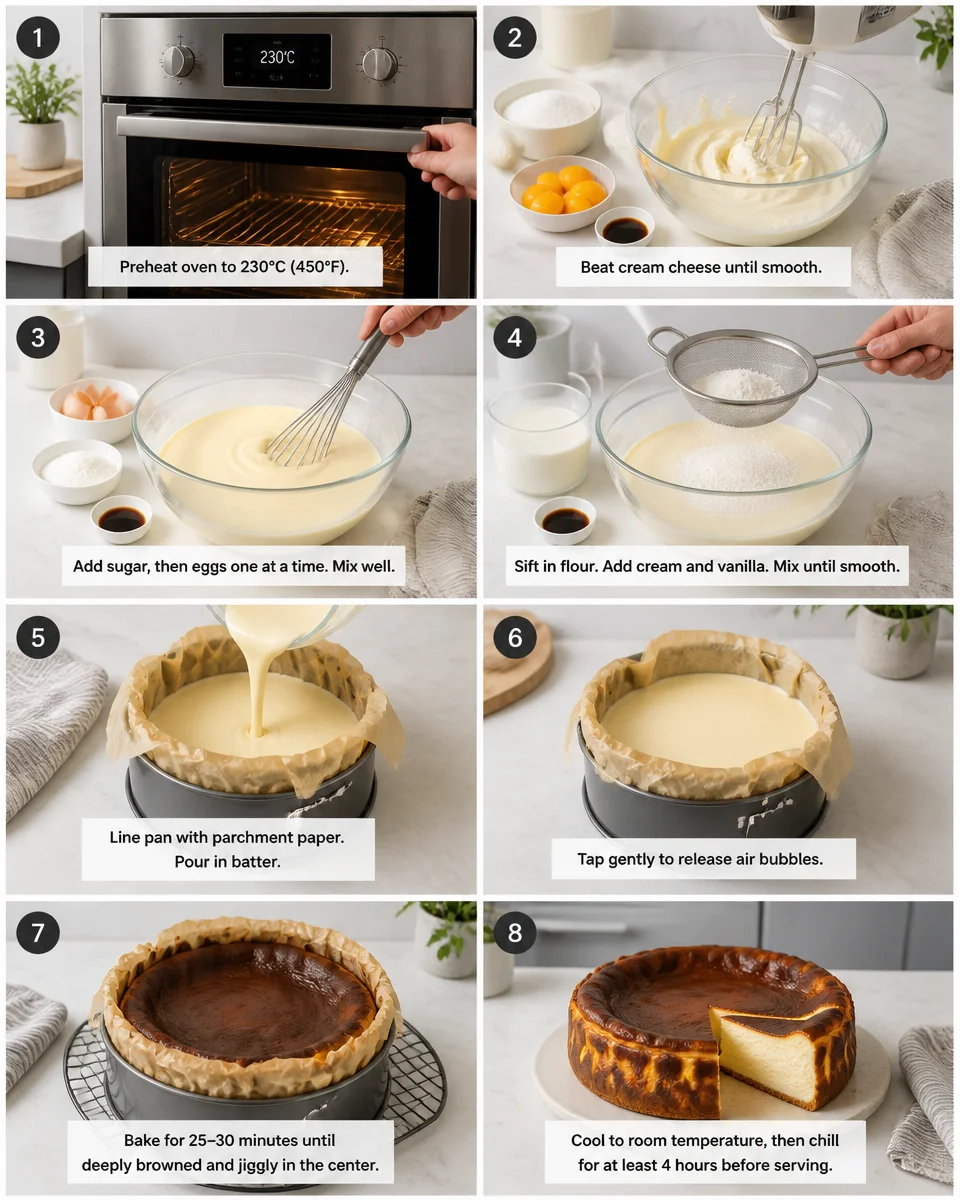 1

230°C

Preheat oven to 230°C (450°F).

2

Beat cream cheese until smooth.

3

Add sugar, then eggs one at a time. Mix well.

4

Sift in flour. Add cream and vanilla. Mix until smooth.

5

Line pan with parchment paper. Pour in batter.

6

Tap gently to release air bubbles.

7

Bake for 25–30 minutes until deeply browned and jiggly in the center.

8

Cool to room temperature, then chill for at least 4 hours before serving.