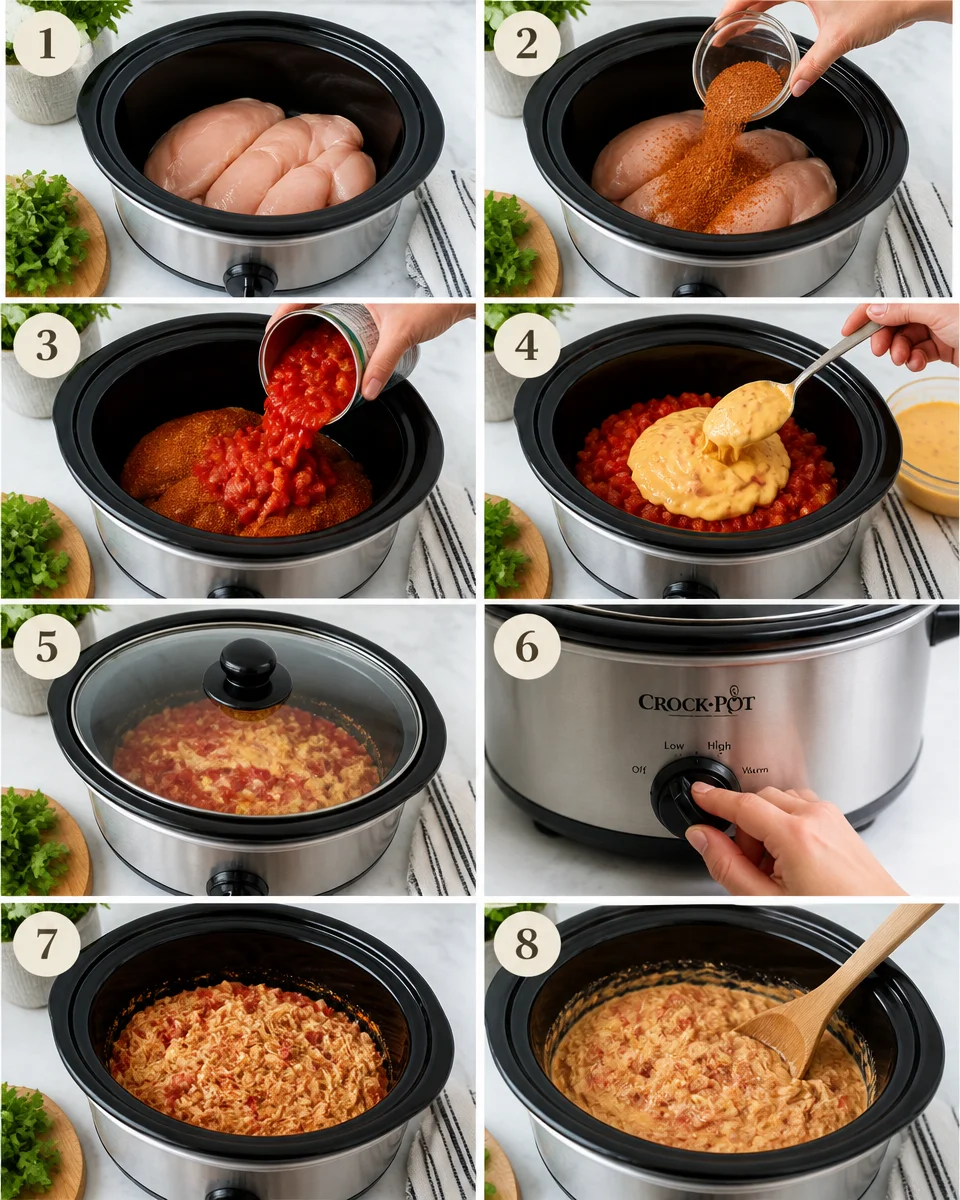 1

2

3

4

5

6

CROCK·POT

Low High

Off Warm

7

8