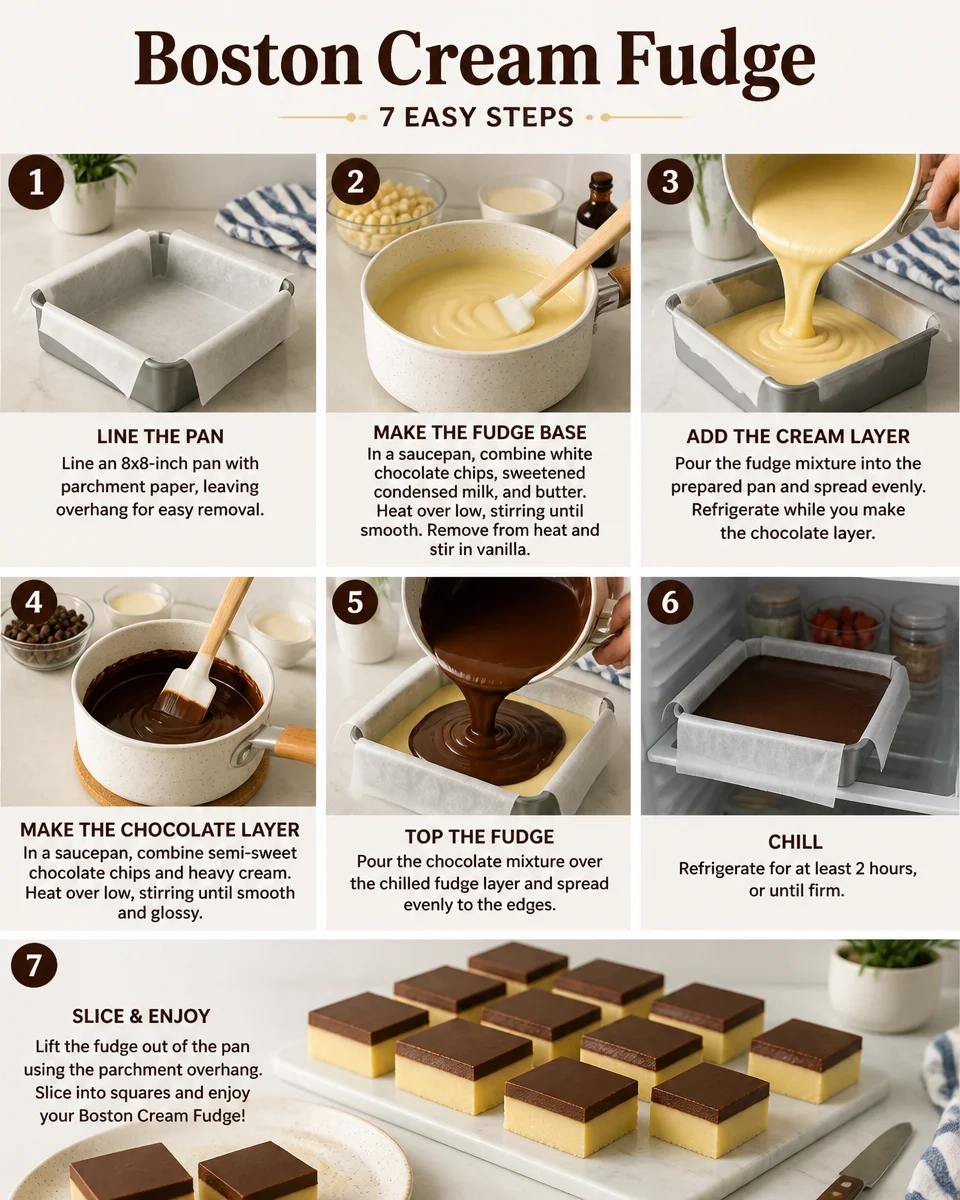 Boston Cream Fudge

7 EASY STEPS

1

LINE THE PAN
Line an 8x8-inch pan with parchment paper, leaving overhang for easy removal.

2

MAKE THE FUDGE BASE
In a saucepan, combine white chocolate chips, sweetened condensed milk, and butter. Heat over low, stirring until smooth. Remove from heat and stir in vanilla.

3

ADD THE CREAM LAYER
Pour the fudge mixture into the prepared pan and spread evenly. Refrigerate while you make the chocolate layer.

4

MAKE THE CHOCOLATE LAYER
In a saucepan, combine semi-sweet chocolate chips and heavy cream. Heat over low, stirring until smooth and glossy.

5

TOP THE FUDGE
Pour the chocolate mixture over the chilled fudge layer and spread evenly to the edges.

6

CHILL
Refrigerate for at least 2 hours, or until firm.

7

SLICE & ENJOY
Lift the fudge out of the pan using the parchment overhang. Slice into squares and enjoy your Boston Cream Fudge!