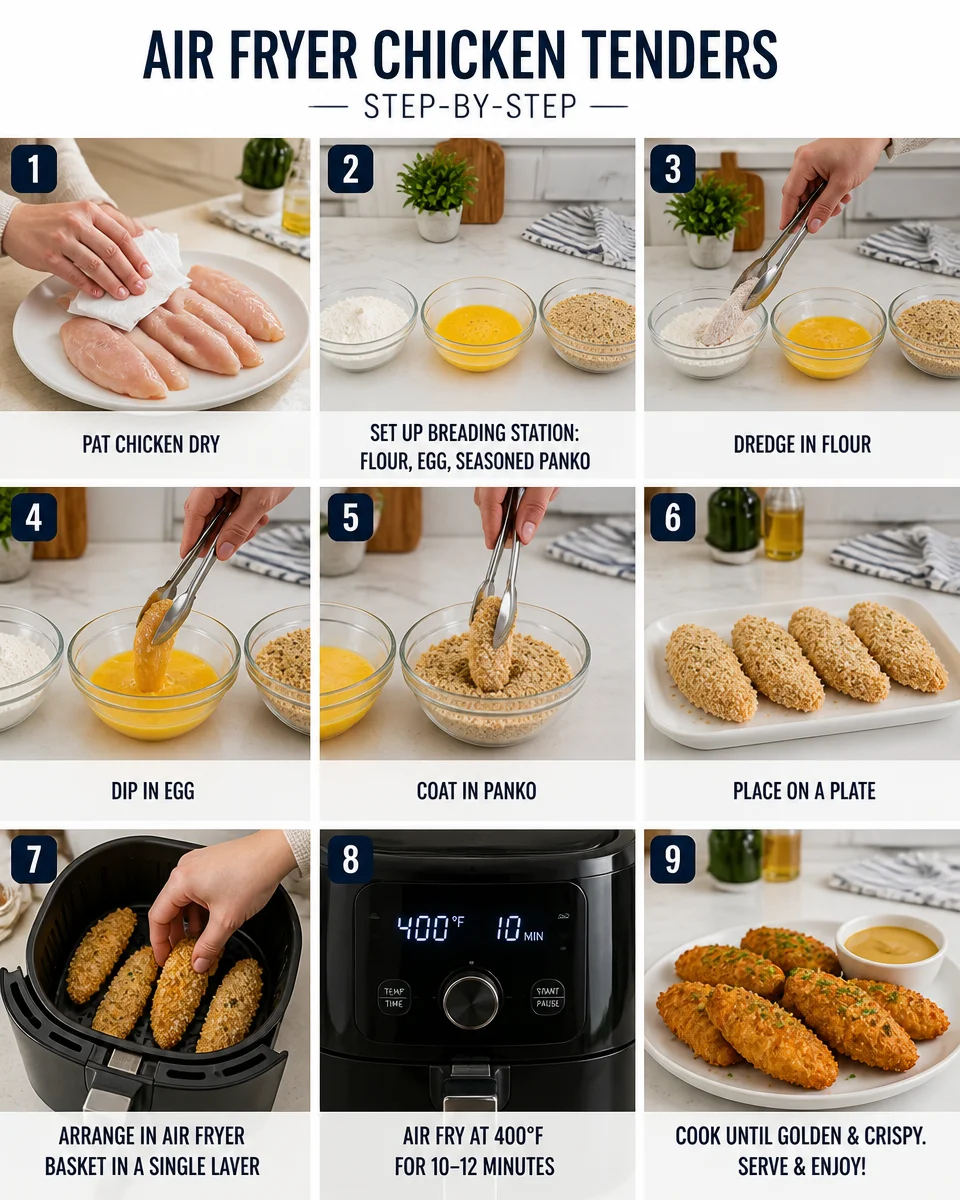 AIR FRYER CHICKEN TENDERS

— STEP-BY-STEP —

1
PAT CHICKEN DRY

2
SET UP BREADING STATION: FLOUR, EGG, SEASONED PANKO

3
DREDGE IN FLOUR

4
DIP IN EGG

5
COAT IN PANKO

6
PLACE ON A PLATE

7
ARRANGE IN AIR FRYER BASKET IN A SINGLE LAVER

8
400°F 10 MIN
TEMP TIME
START PAUSE
AIR FRY AT 400°F FOR 10–12 MINUTES

9
COOK UNTIL GOLDEN & CRISPY. SERVE & ENJOY!