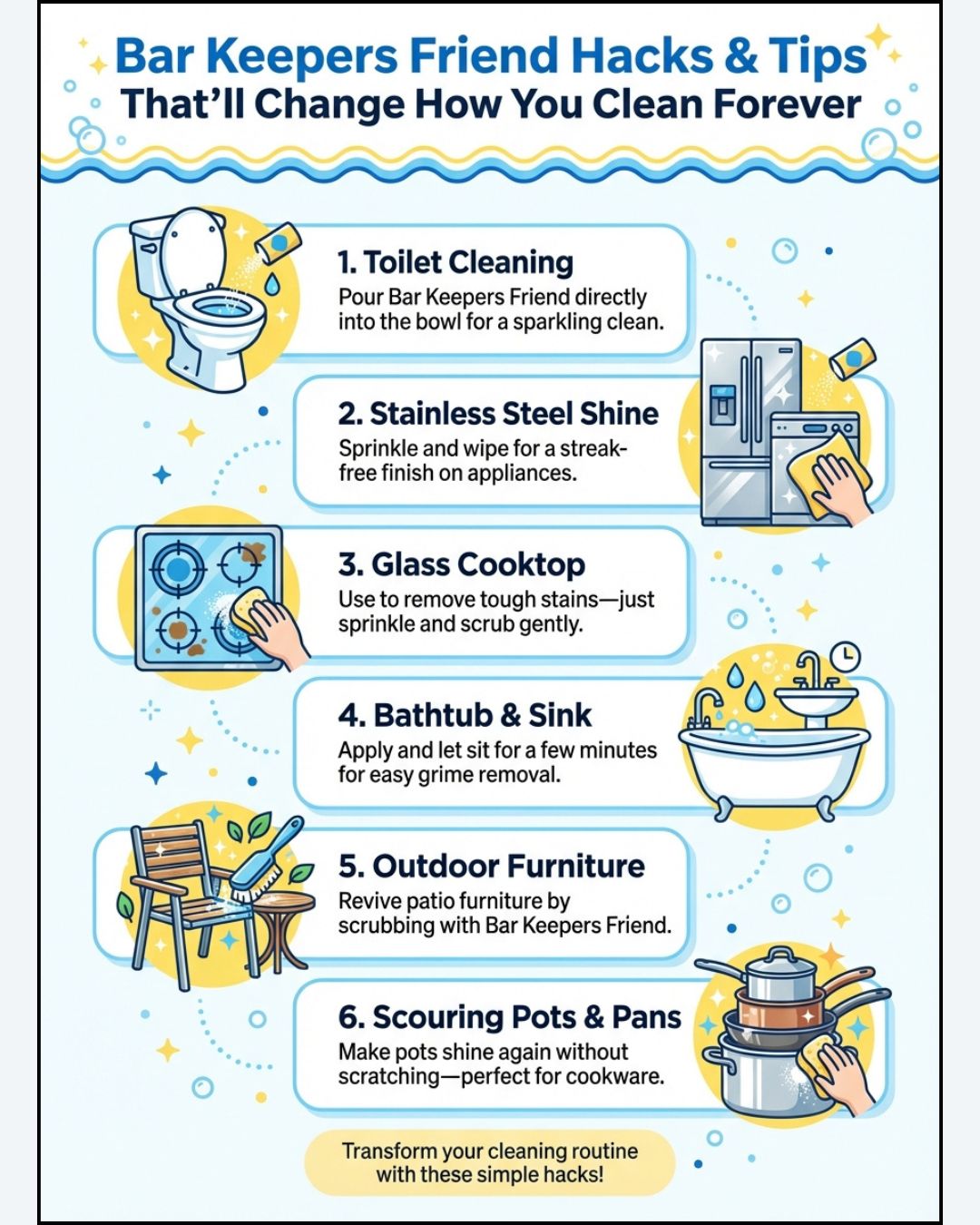 Bar Keepers Friend Hacks & Tips
That'll Change How You Clean Forever

1. Toilet Cleaning
Pour Bar Keepers Friend directly into the bowl for a sparkling clean.

2. Stainless Steel Shine
Sprinkle and wipe for a streak-free finish on appliances.

3. Glass Cooktop
Use to remove tough stains—just sprinkle and scrub gently.

4. Bathtub & Sink
Apply and let sit for a few minutes for easy grime removal.

5. Outdoor Furniture
Revive patio furniture by scrubbing with Bar Keepers Friend.

6. Scouring Pots & Pans
Make pots shine again without scratching—perfect for cookware.

Transform your cleaning routine with these simple hacks!