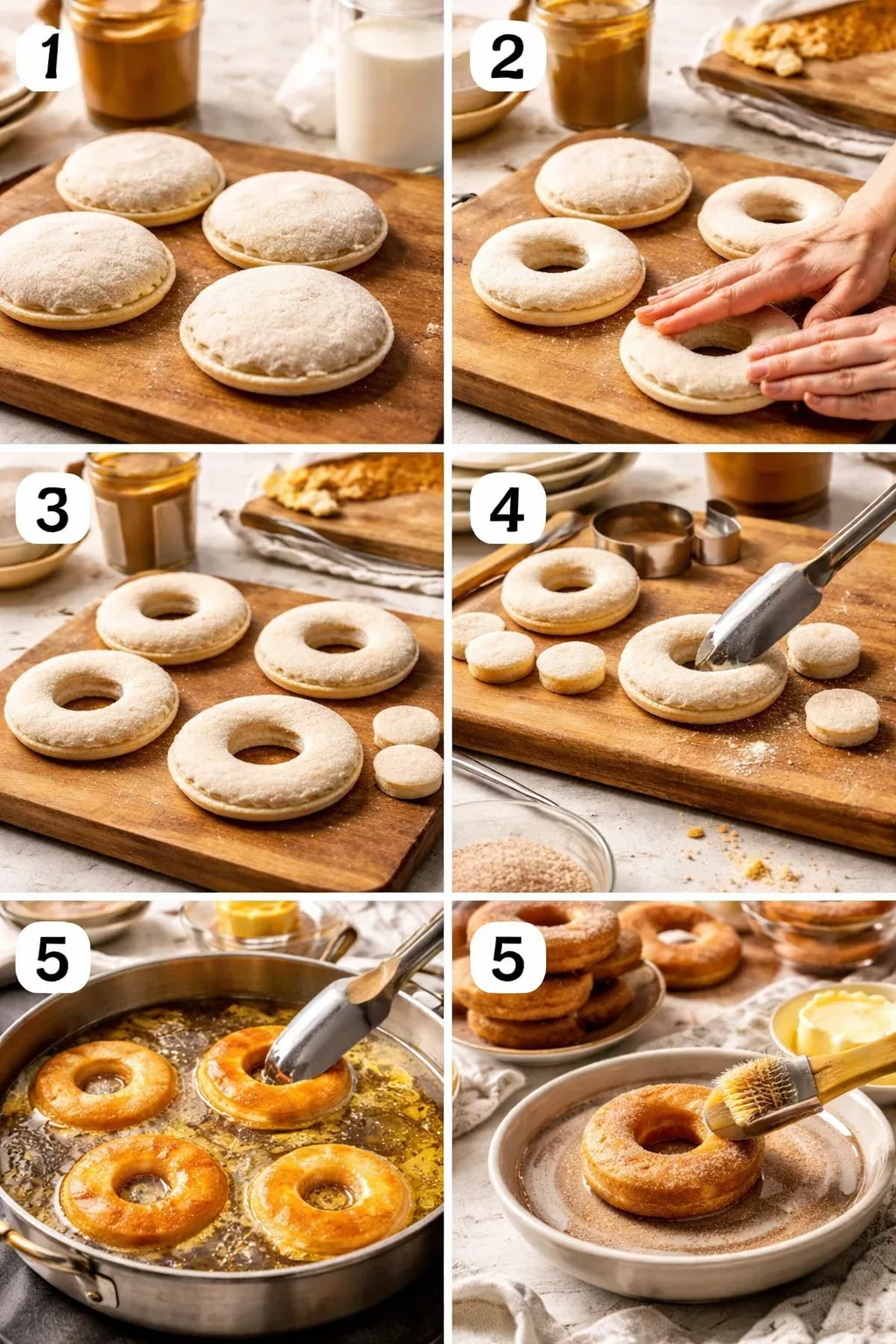 1

2

3

4

5

5