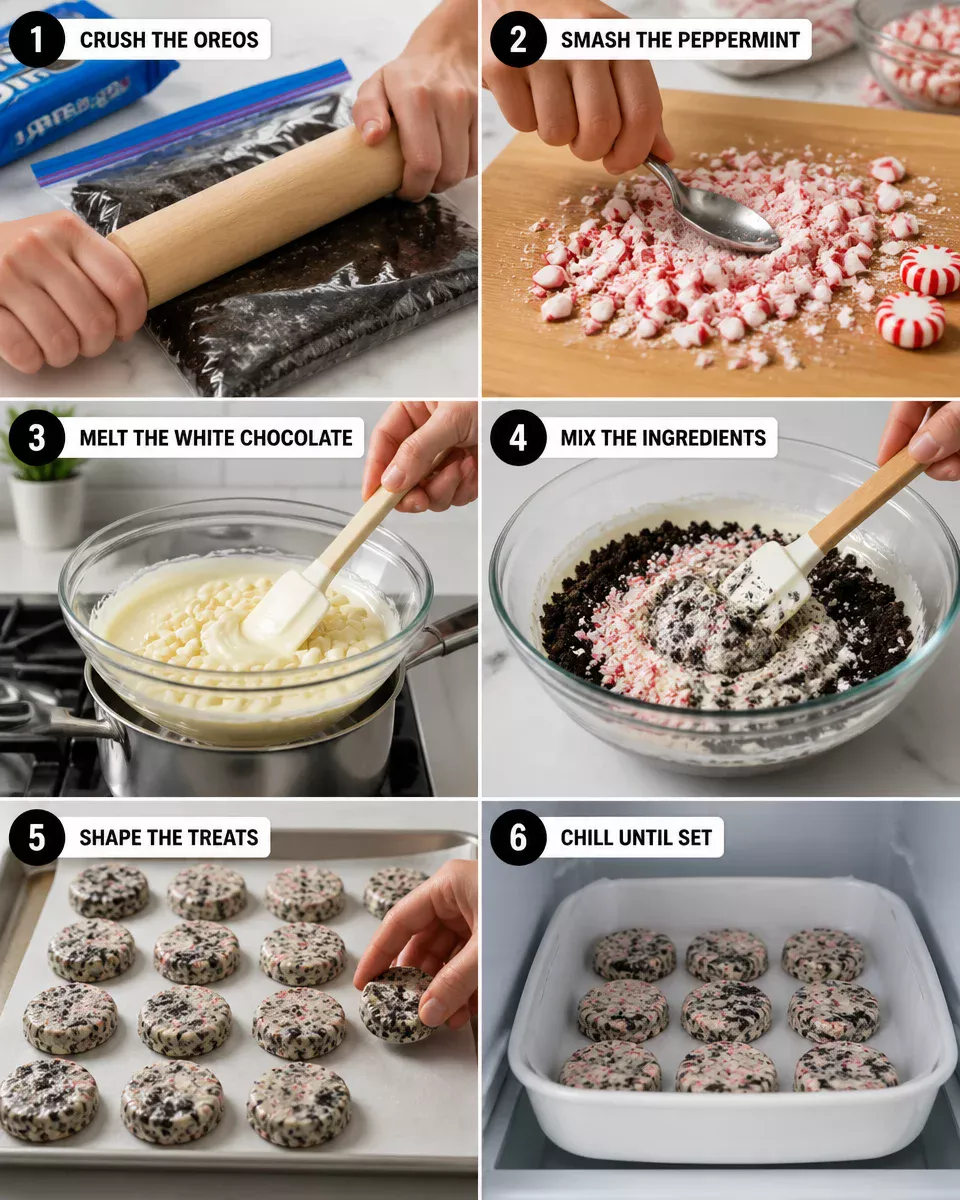 1 CRUSH THE OREOS

2 SMASH THE PEPPERMINT

3 MELT THE WHITE CHOCOLATE

4 MIX THE INGREDIENTS

5 SHAPE THE TREATS

6 CHILL UNTIL SET