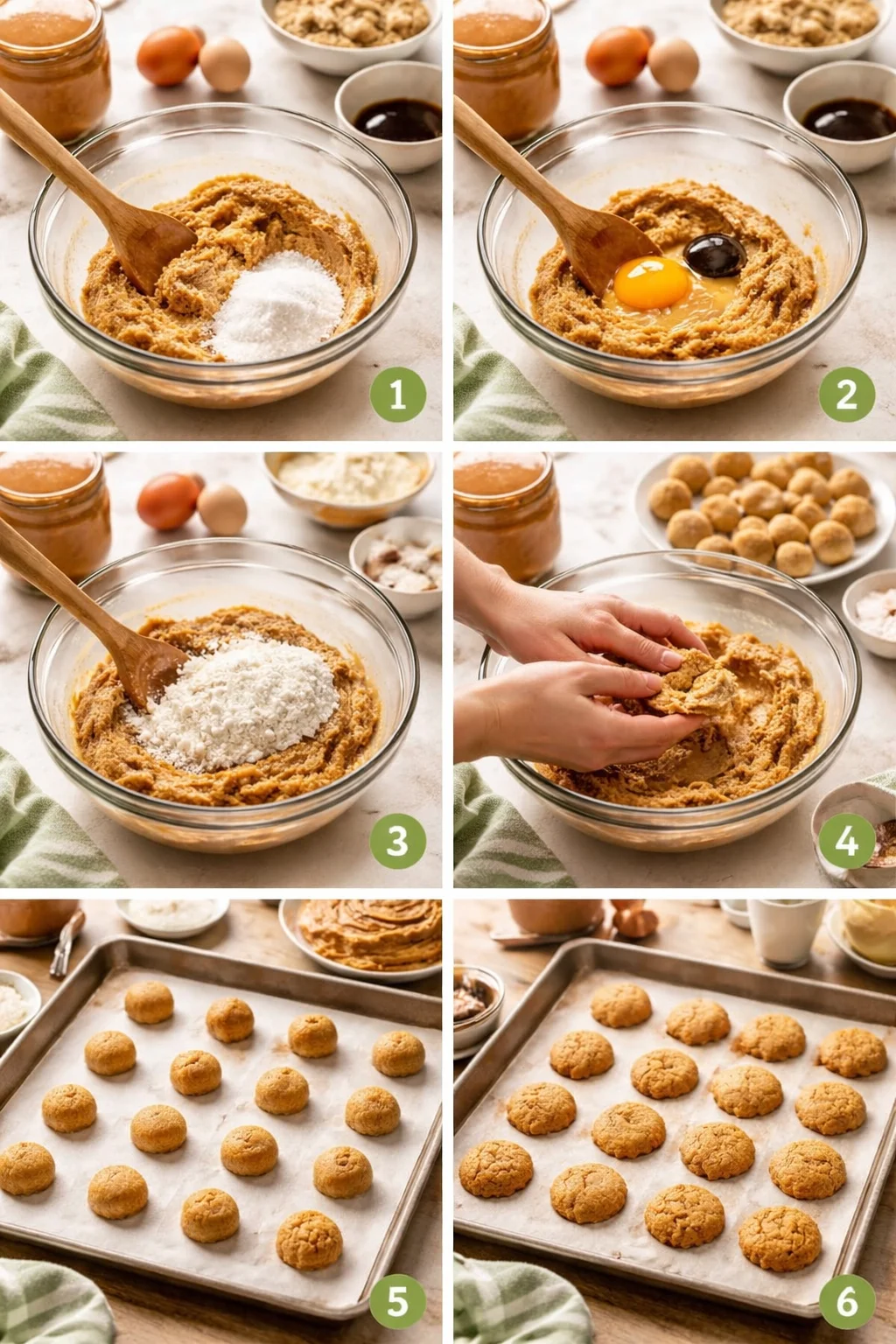 1

2

3

4

5

6