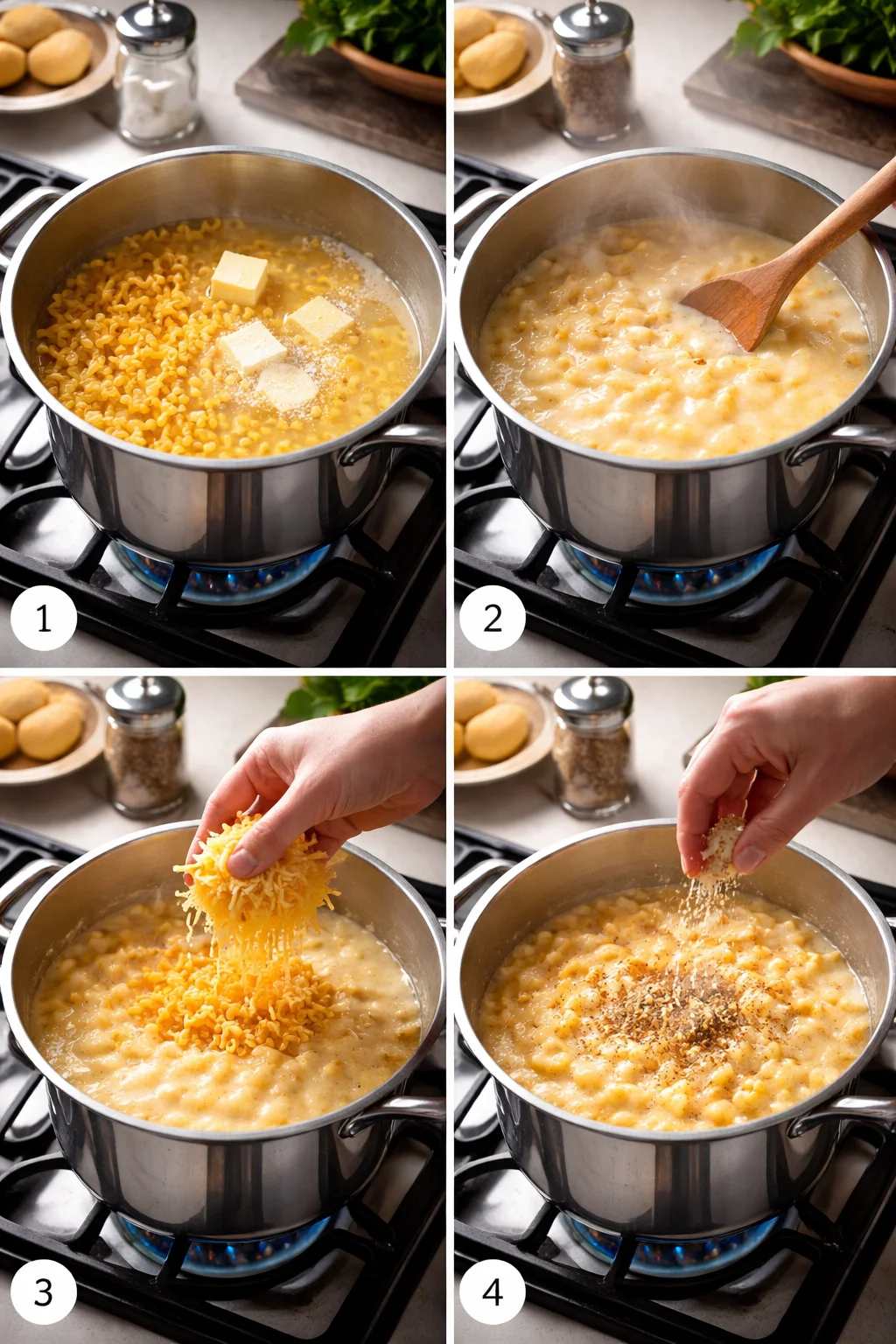 1

2

3

4