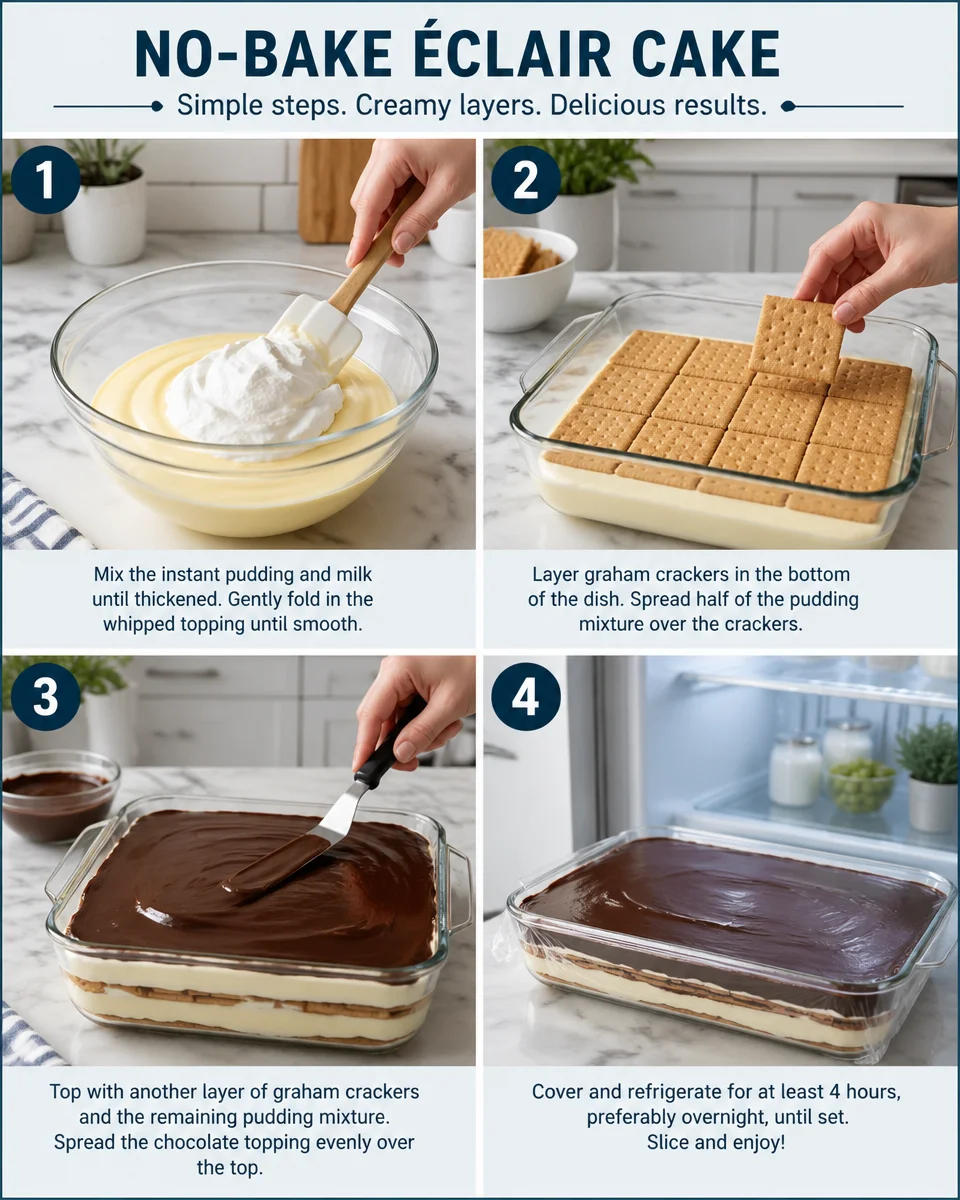 NO-BAKE ÉCLAIR CAKE

Simple steps. Creamy layers. Delicious results.

1

Mix the instant pudding and milk until thickened. Gently fold in the whipped topping until smooth.

2

Layer graham crackers in the bottom of the dish. Spread half of the pudding mixture over the crackers.

3

Top with another layer of graham crackers and the remaining pudding mixture. Spread the chocolate topping evenly over the top.

4

Cover and refrigerate for at least 4 hours, preferably overnight, until set. Slice and enjoy!