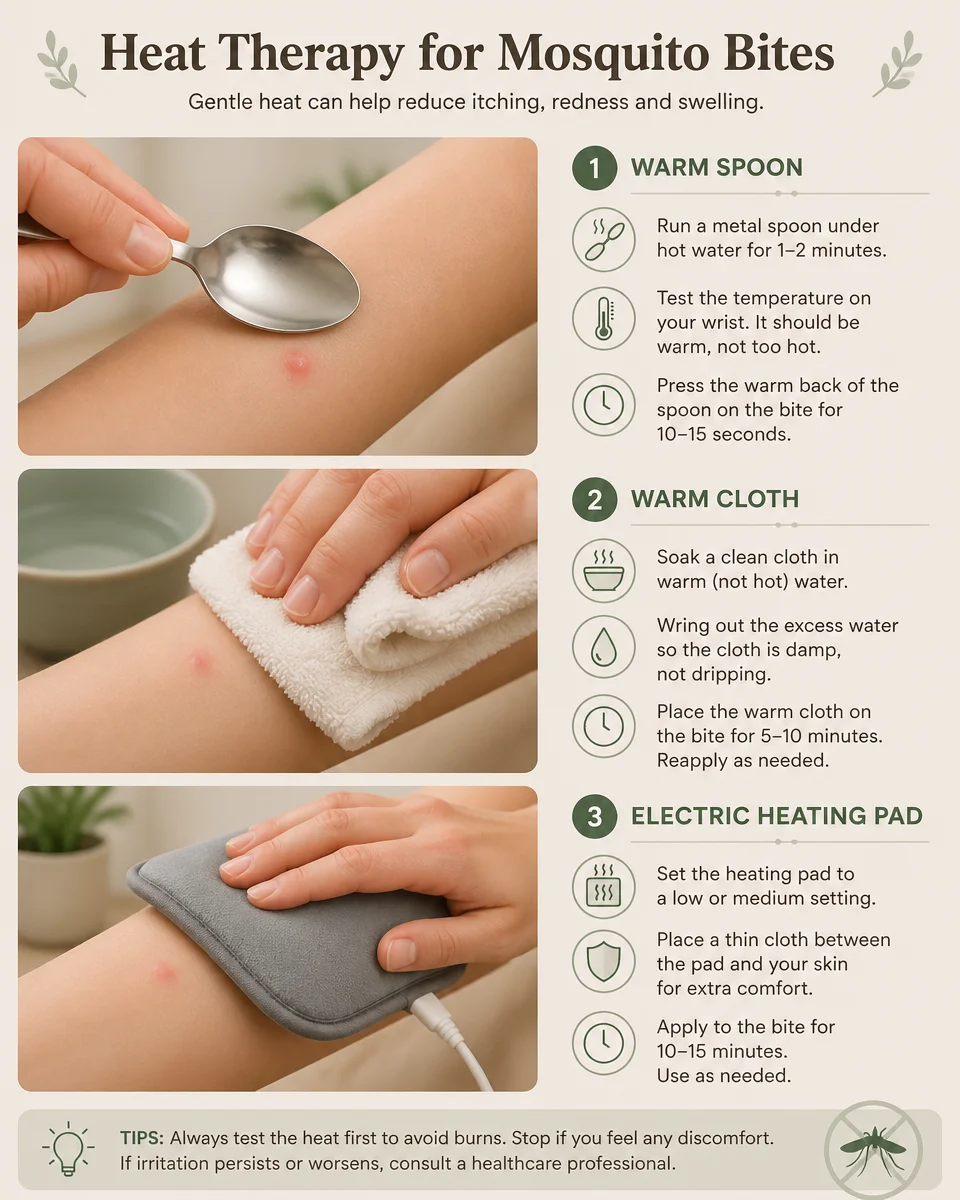 Heat Therapy for Mosquito Bites

Gentle heat can help reduce itching, redness and swelling.

1 WARM SPOON

Run a metal spoon under hot water for 1–2 minutes.

Test the temperature on your wrist. It should be warm, not too hot.

Press the warm back of the spoon on the bite for 10–15 seconds.

2 WARM CLOTH

Soak a clean cloth in warm (not hot) water.

Wring out the excess water so the cloth is damp, not dripping.

Place the warm cloth on the bite for 5–10 minutes. Reapply as needed.

3 ELECTRIC HEATING PAD

Set the heating pad to a low or medium setting.

Place a thin cloth between the pad and your skin for extra comfort.

Apply to the bite for 10–15 minutes. Use as needed.

TIPS: Always test the heat first to avoid burns. Stop if you feel any discomfort. If irritation persists or worsens, consult a healthcare professional.