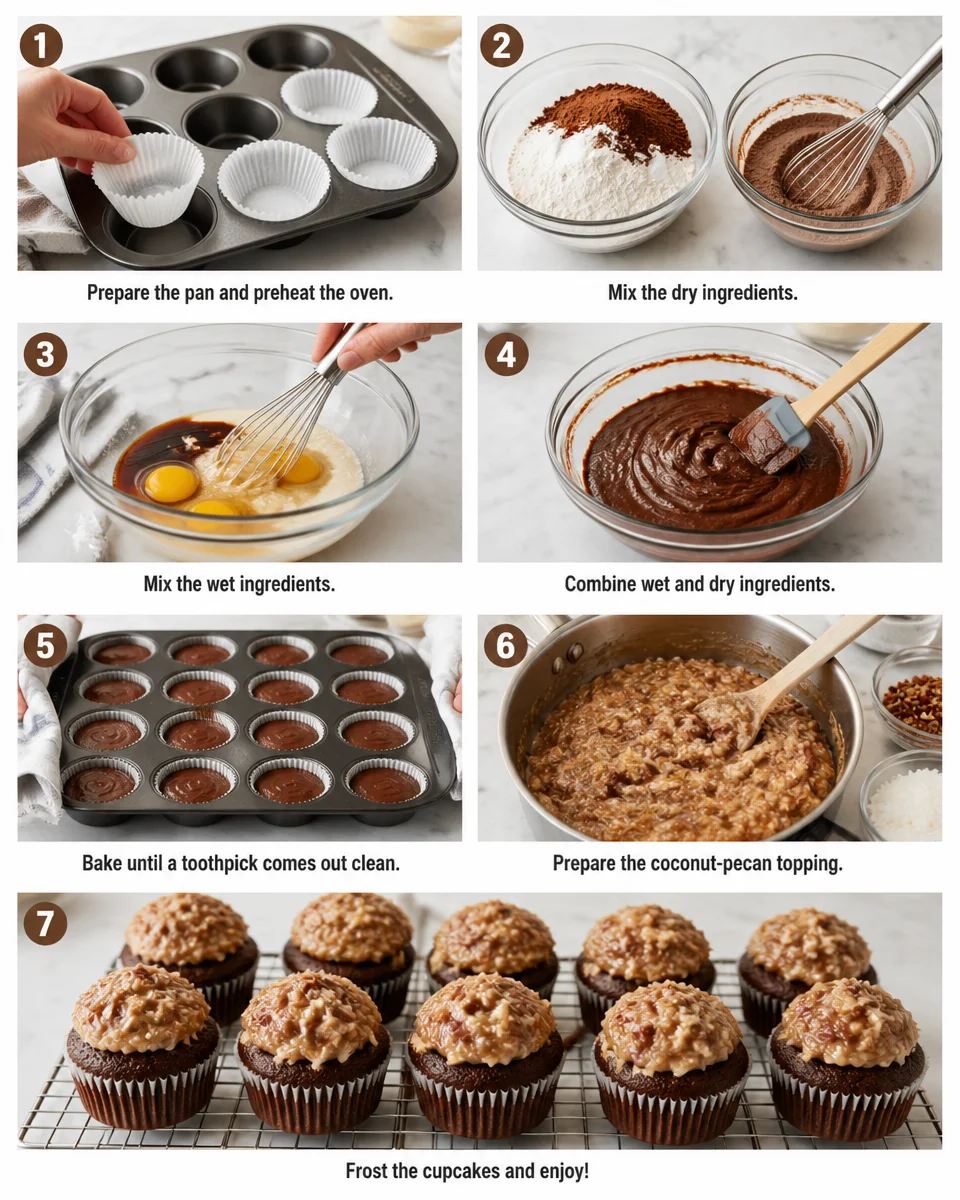 1
Prepare the pan and preheat the oven.

2
Mix the dry ingredients.

3
Mix the wet ingredients.

4
Combine wet and dry ingredients.

5
Bake until a toothpick comes out clean.

6
Prepare the coconut-pecan topping.

7
Frost the cupcakes and enjoy!