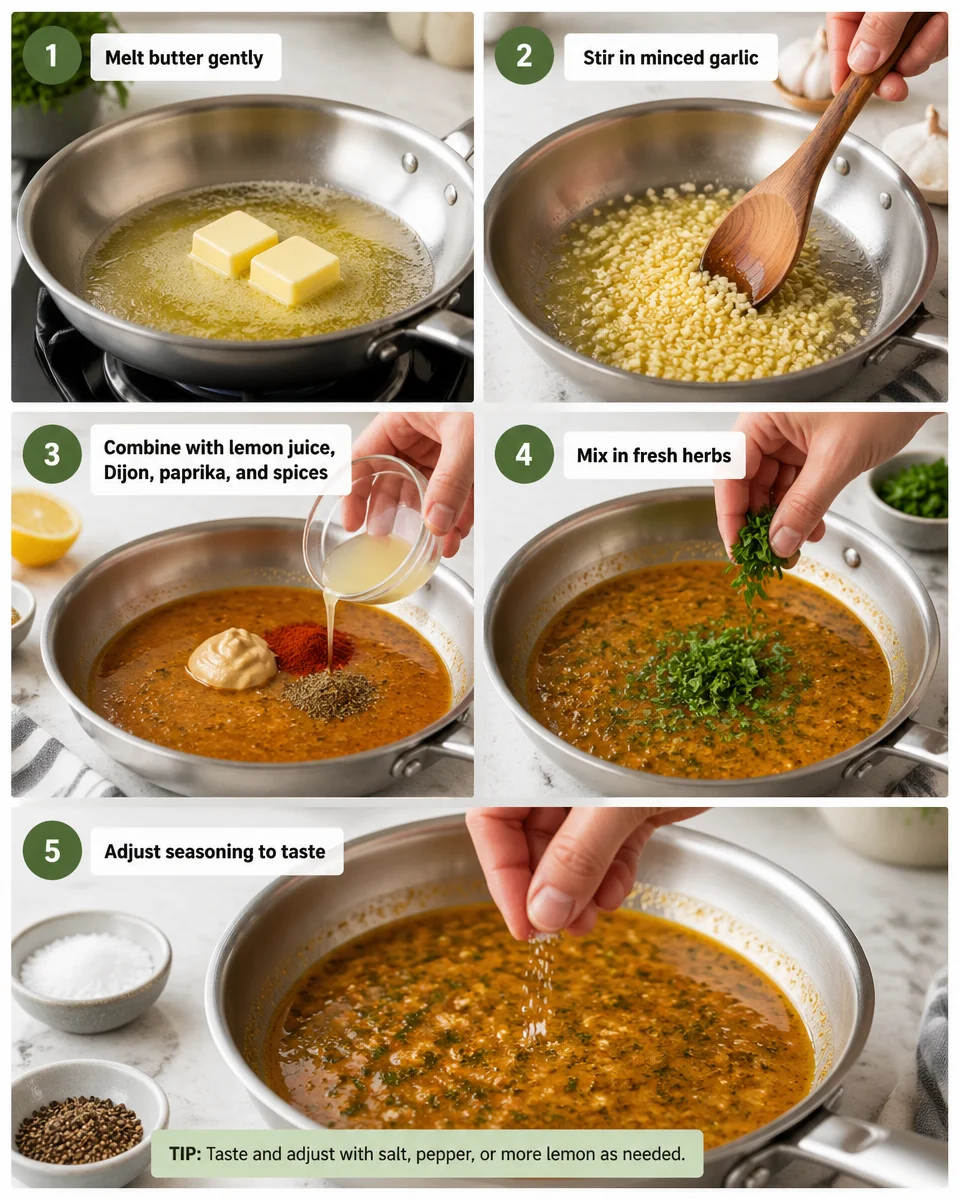 1 Melt butter gently

2 Stir in minced garlic

3 Combine with lemon juice, Dijon, paprika, and spices

4 Mix in fresh herbs

5 Adjust seasoning to taste

TIP: Taste and adjust with salt, pepper, or more lemon as needed.