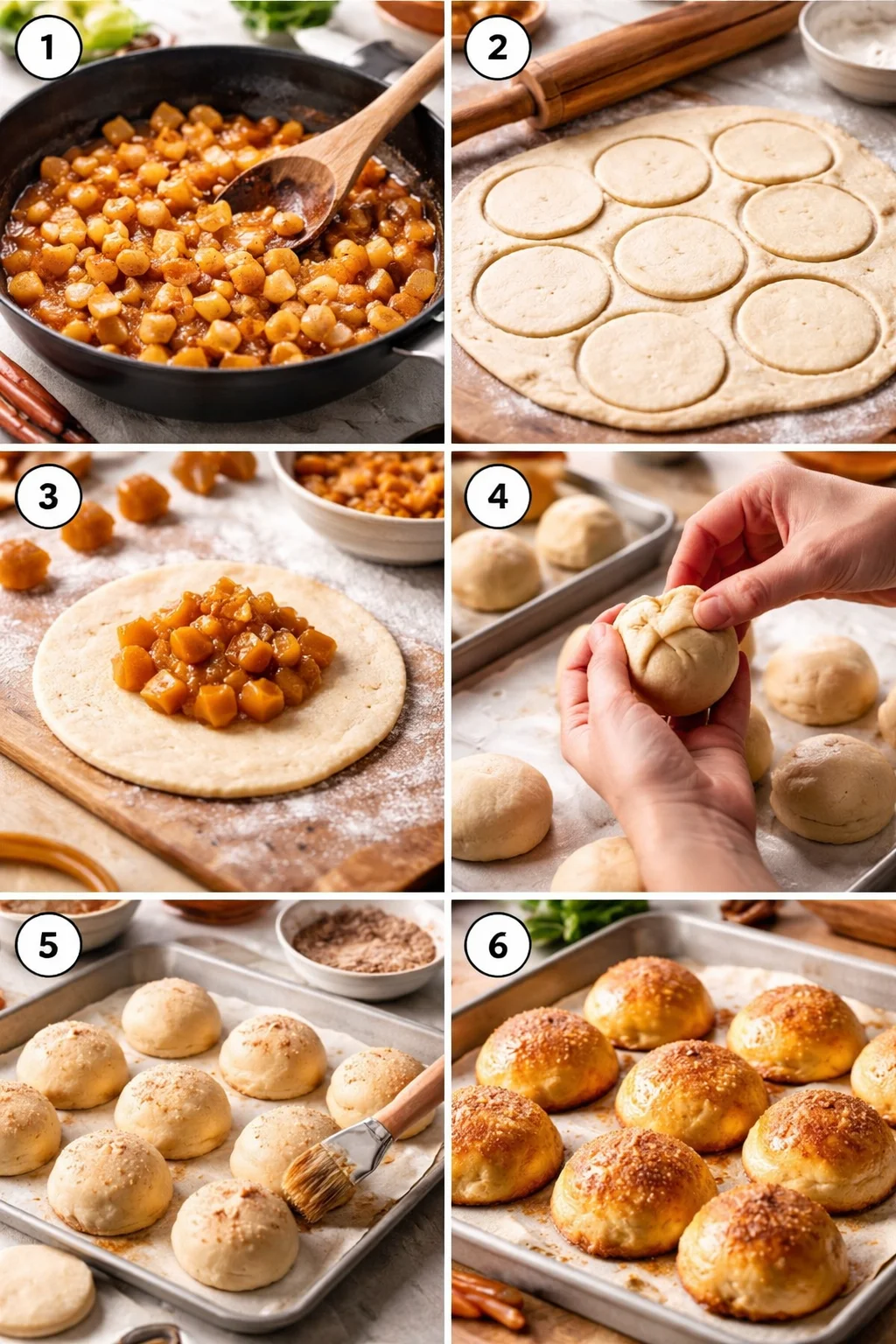 1

2

3

4

5

6