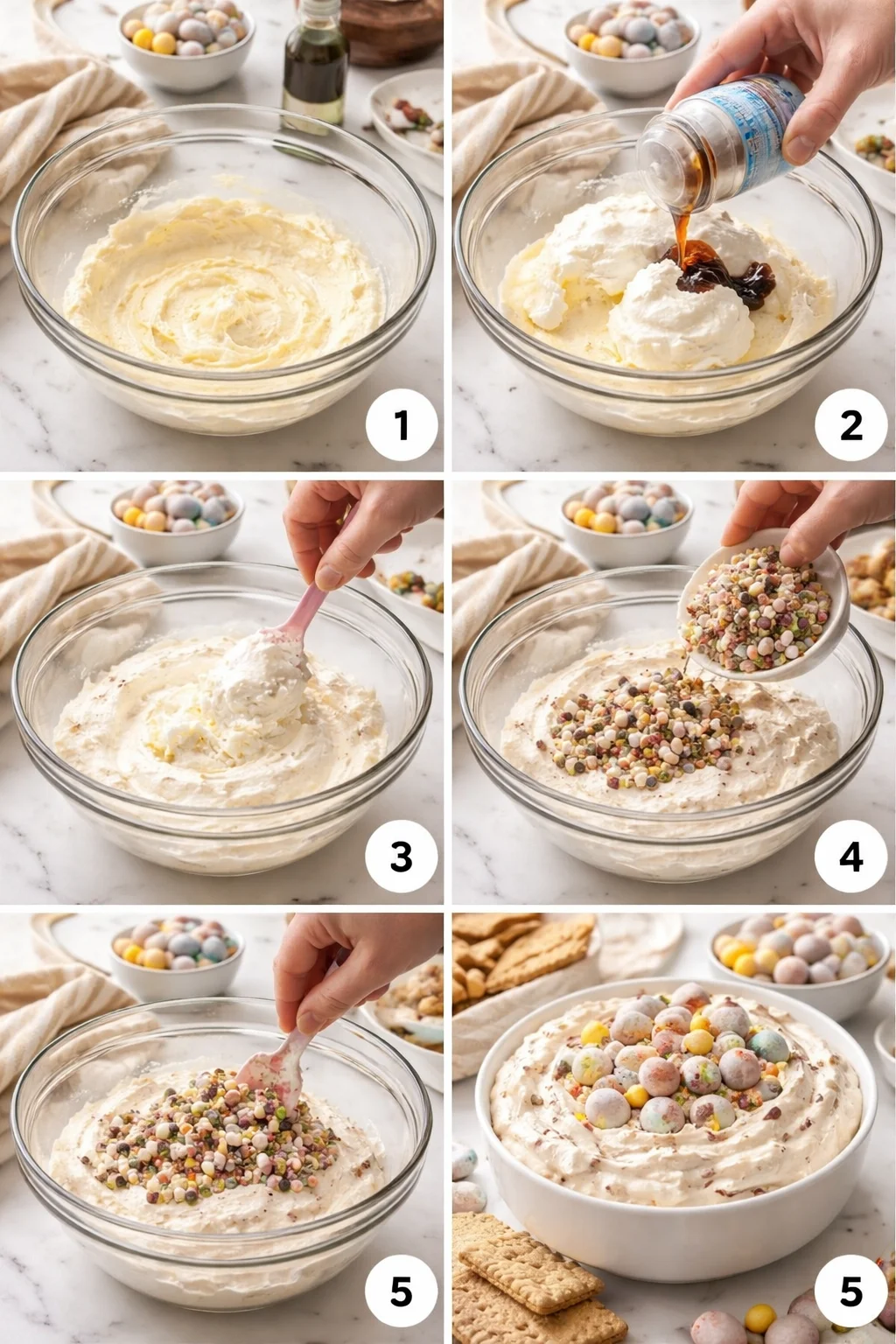 1

2

3

4

5

5